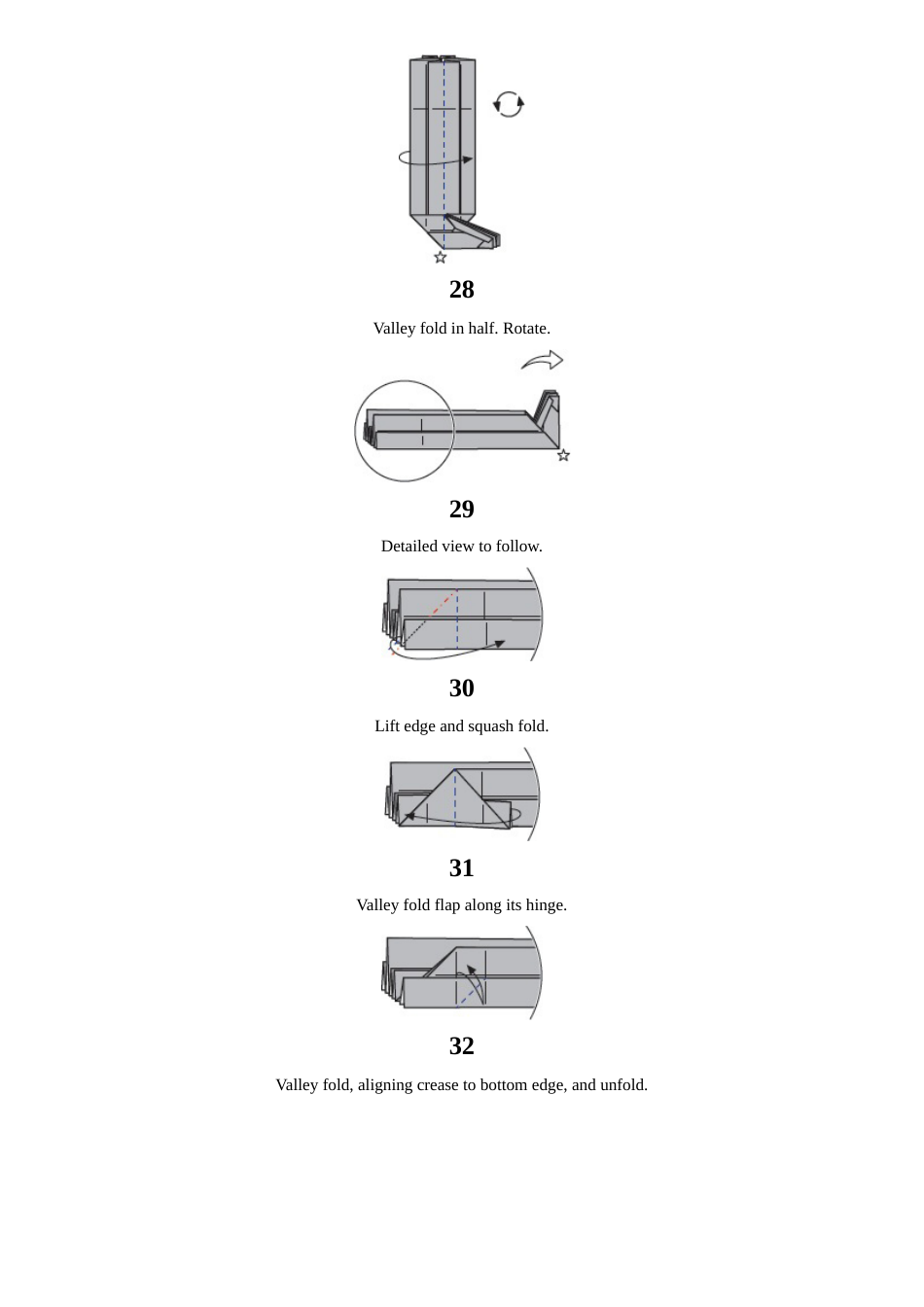 28

Valley fold in half. Rotate.

29

Detailed view to follow.

30

Lift edge and squash fold.

31

Valley fold flap along its hinge.

32

Valley fold, aligning crease to bottom edge, and unfold.