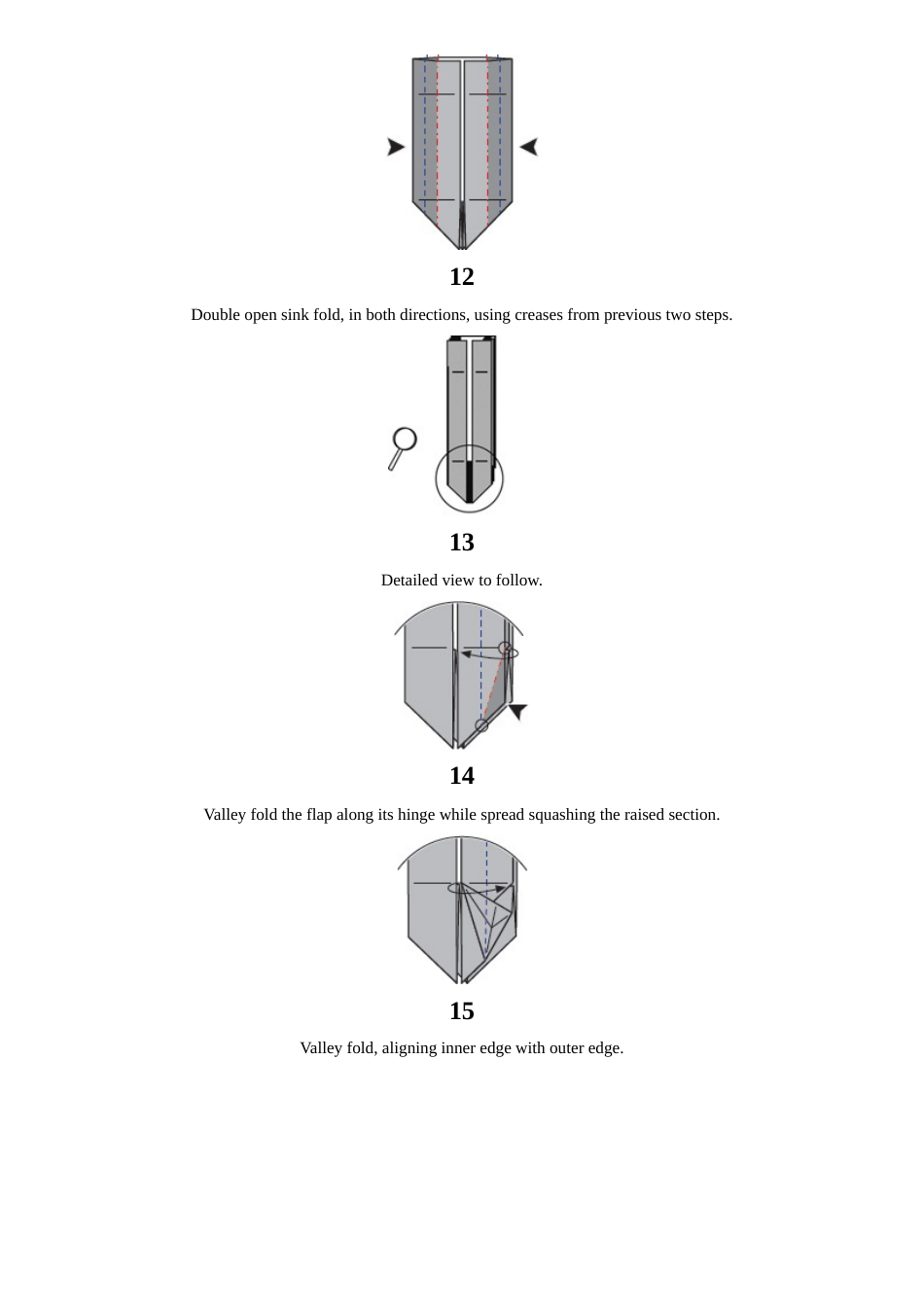 12

Double open sink fold, in both directions, using creases from previous two steps.

13

Detailed view to follow.

14

Valley fold the flap along its hinge while spread squashing the raised section.

15

Valley fold, aligning inner edge with outer edge.