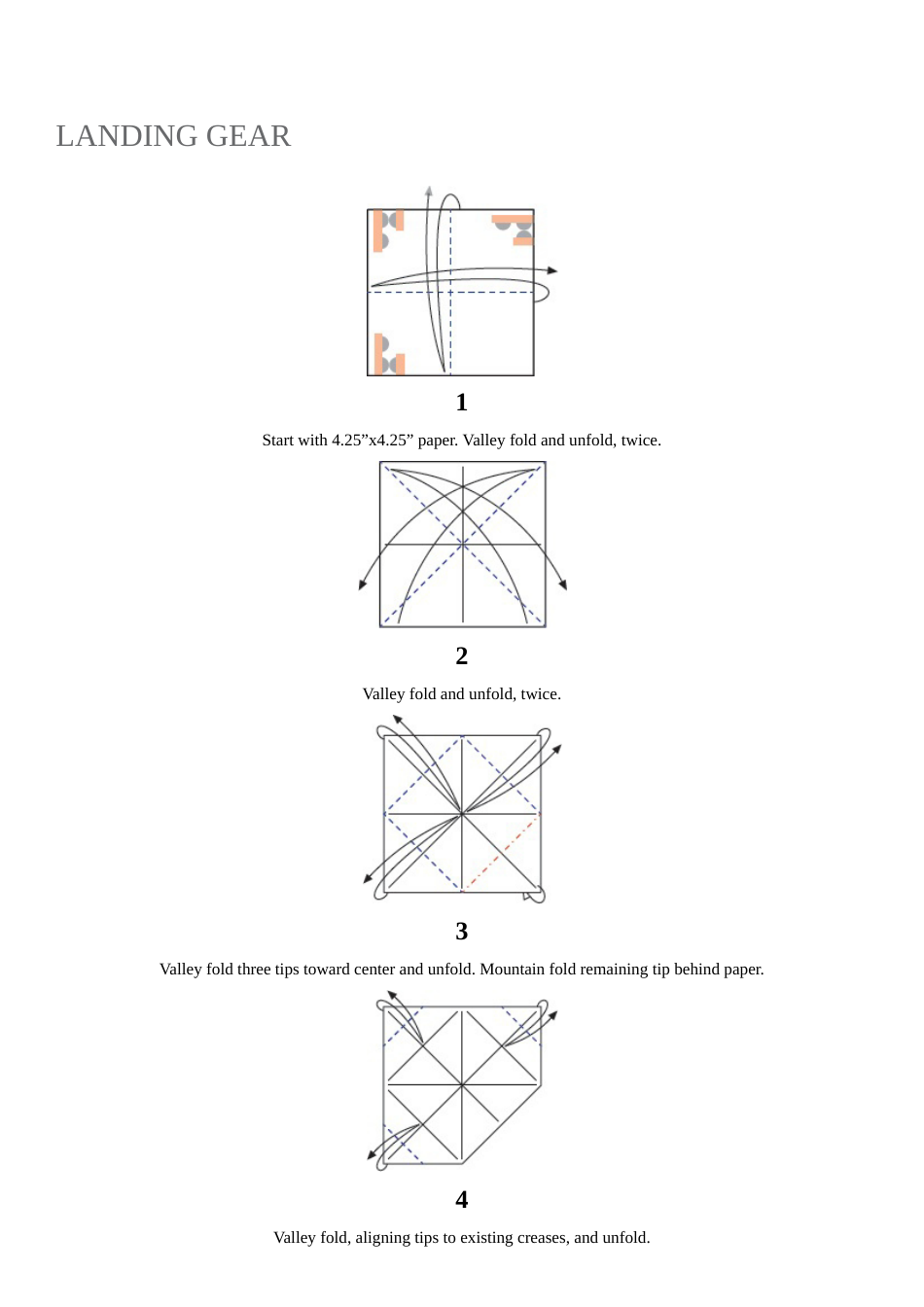 LANDING GEAR

1

Start with 4.25”x4.25” paper. Valley fold and unfold, twice.

2

Valley fold and unfold, twice.

3

Valley fold three tips toward center and unfold. Mountain fold remaining tip behind paper.

4

Valley fold, aligning tips to existing creases, and unfold.