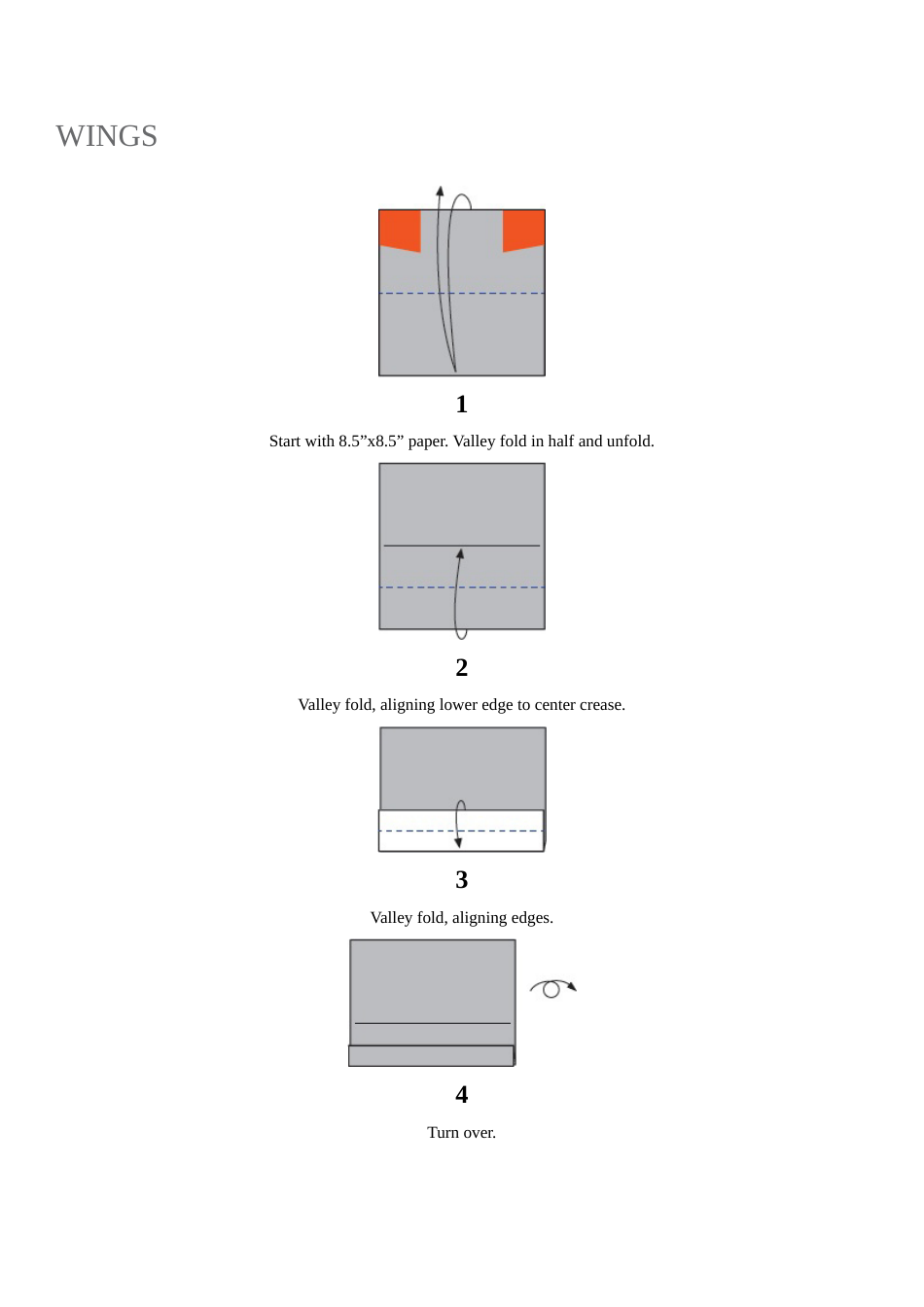 WINGS

1

Start with 8.5”x8.5” paper. Valley fold in half and unfold.

2

Valley fold, aligning lower edge to center crease.

3

Valley fold, aligning edges.

4

Turn over.