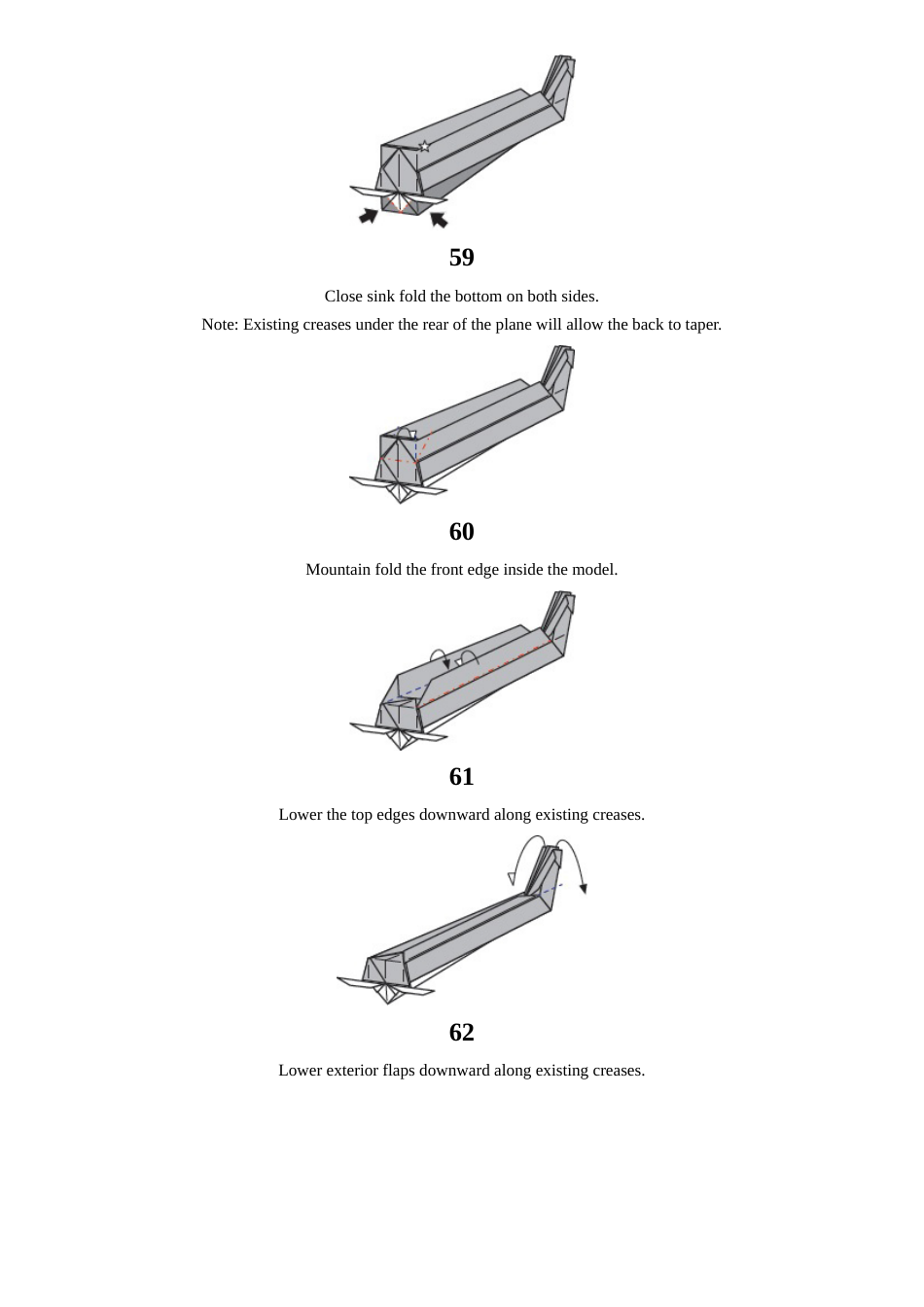 59

Close sink fold the bottom on both sides.

Note: Existing creases under the rear of the plane will allow the back to taper.

60

Mountain fold the front edge inside the model.

61

Lower the top edges downward along existing creases.

62

Lower exterior flaps downward along existing creases.