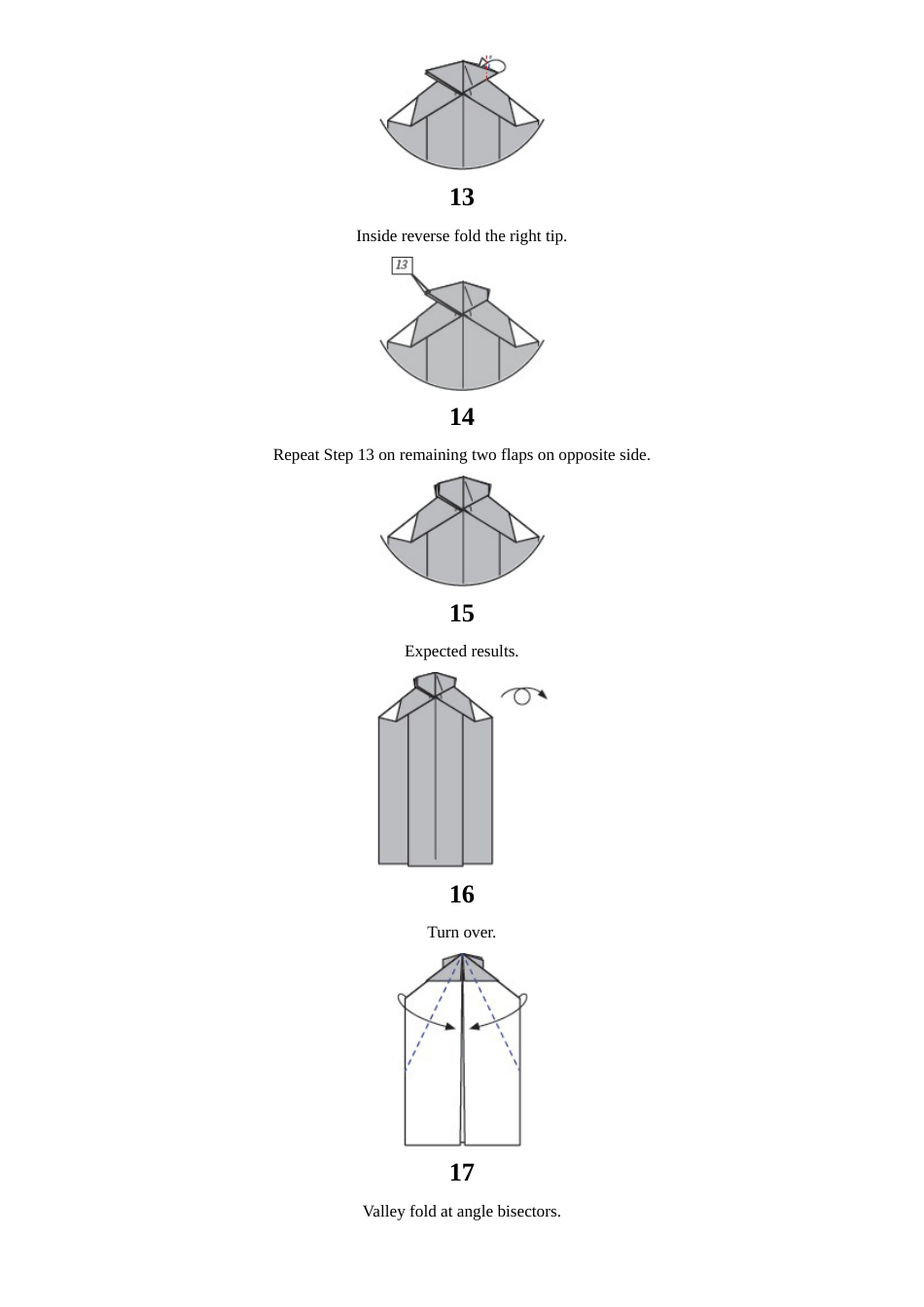 13

Inside reverse fold the right tip.

13

14

Repeat Step 13 on remaining two flaps on opposite side.

15

Expected results.

16

Turn over.

17

Valley fold at angle bisectors.