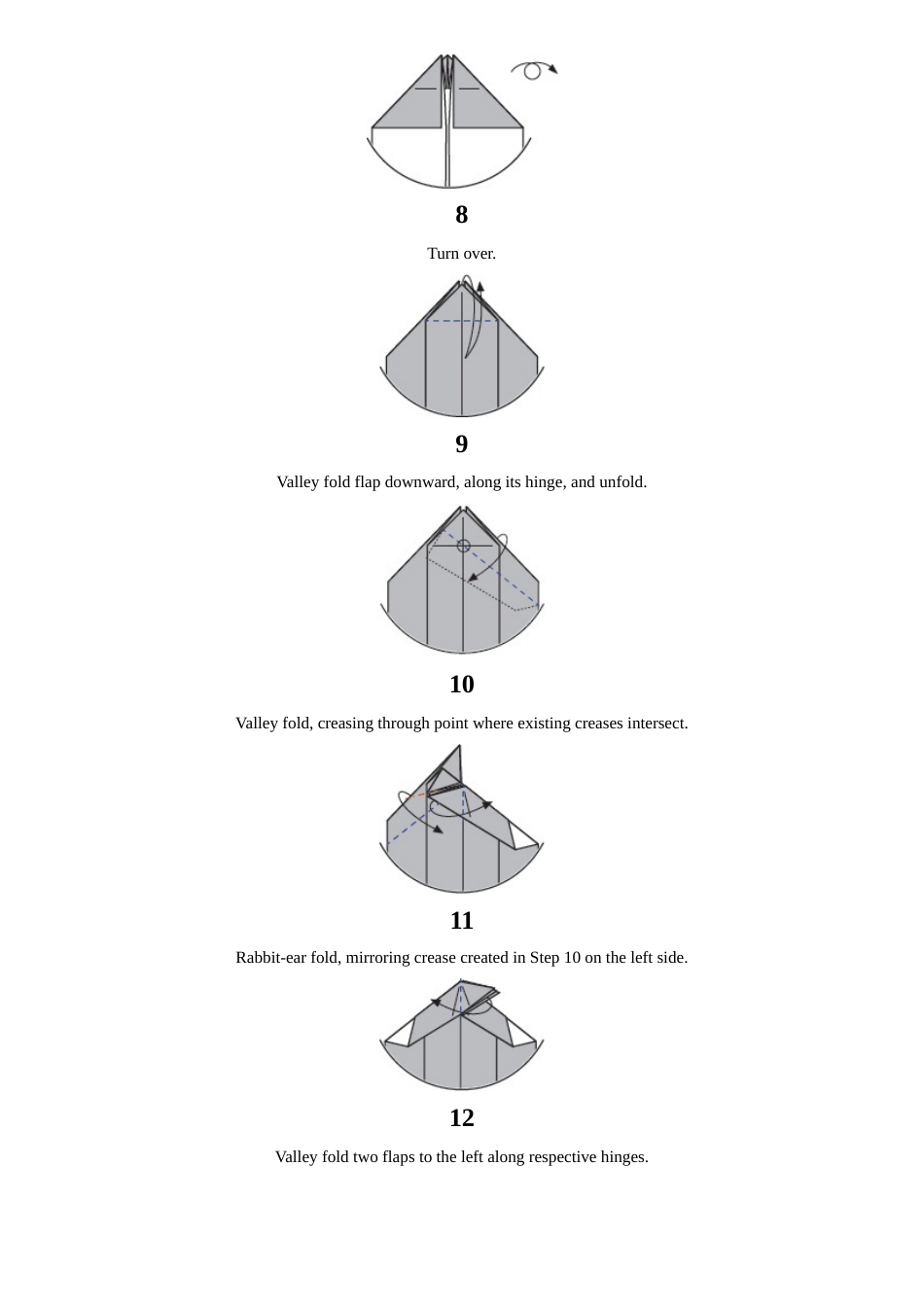 8

Turn over.

9

Valley fold flap downward, along its hinge, and unfold.

10

Valley fold, creasing through point where existing creases intersect.

11

Rabbit-ear fold, mirroring crease created in Step 10 on the left side.

12

Valley fold two flaps to the left along respective hinges.