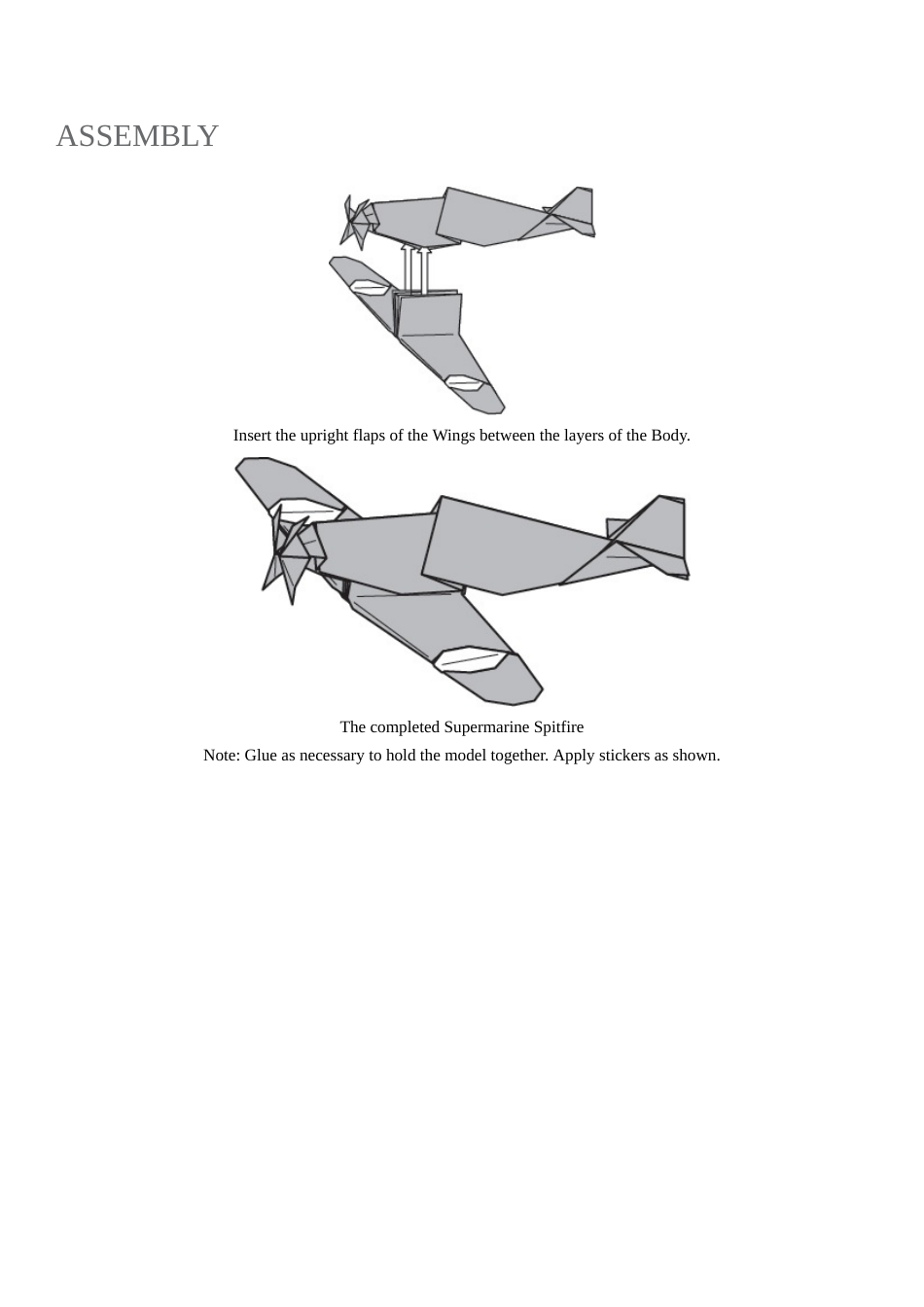 ASSEMBLY

Insert the upright flaps of the Wings between the layers of the Body.

The completed Supermarine Spitfire

Note: Glue as necessary to hold the model together. Apply stickers as shown.