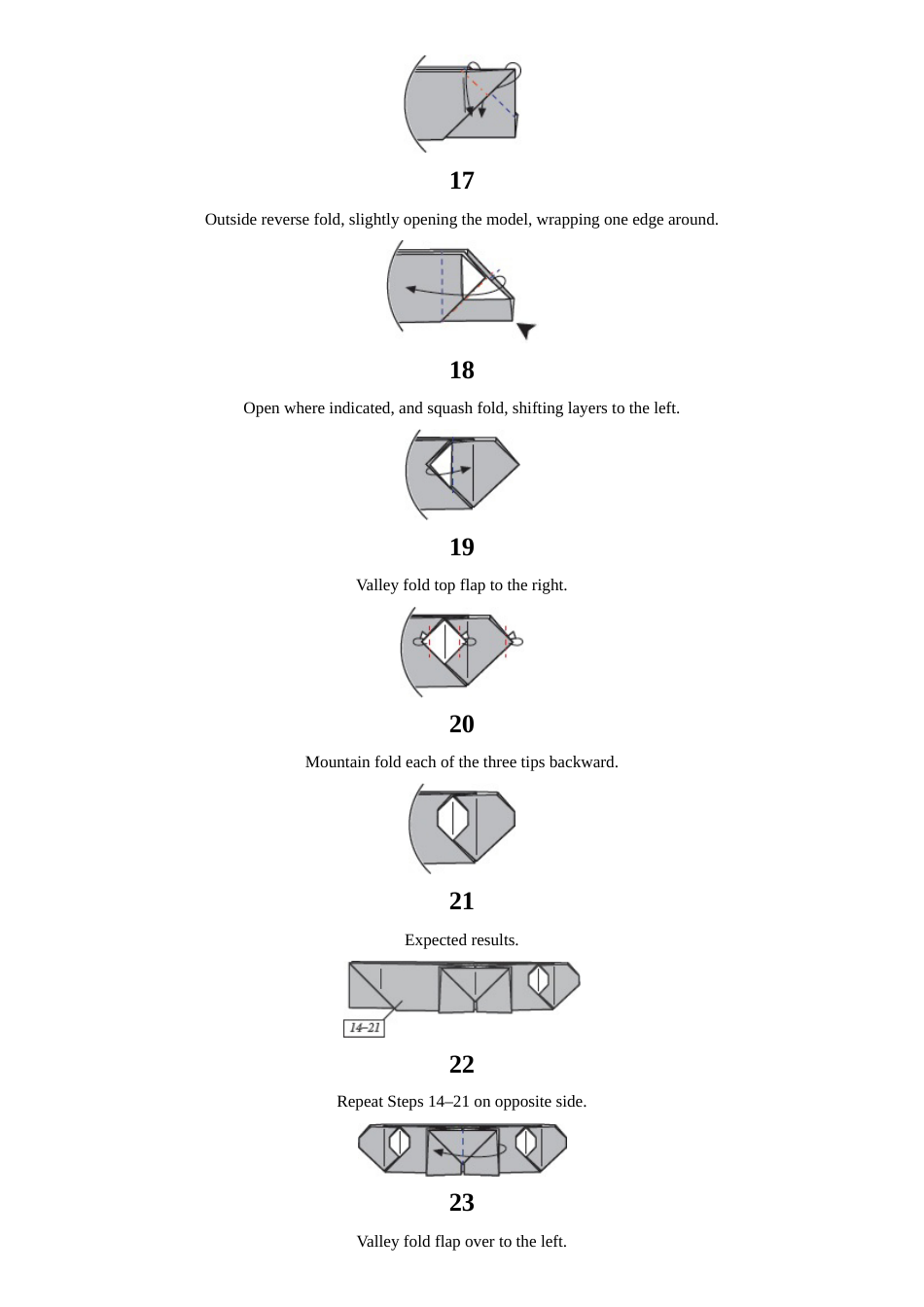 17

Outside reverse fold, slightly opening the model, wrapping one edge around.

18

Open where indicated, and squash fold, shifting layers to the left.

19

Valley fold top flap to the right.

20

Mountain fold each of the three tips backward.

21

Expected results.

14–21

22

Repeat Steps 14–21 on opposite side.

23

Valley fold flap over to the left.