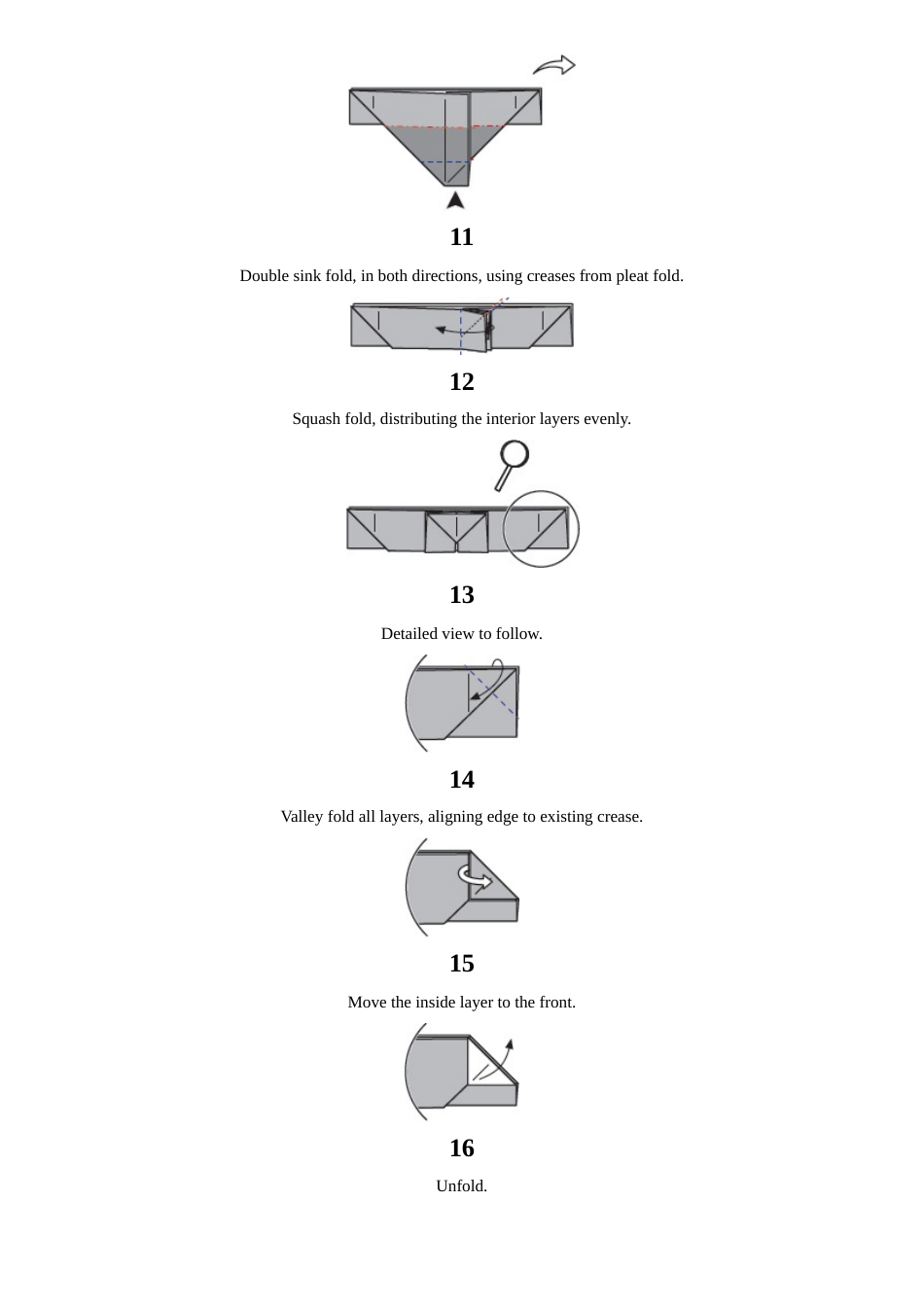 11

Double sink fold, in both directions, using creases from pleat fold.

12

Squash fold, distributing the interior layers evenly.

13

Detailed view to follow.

14

Valley fold all layers, aligning edge to existing crease.

15

Move the inside layer to the front.

16

Unfold.