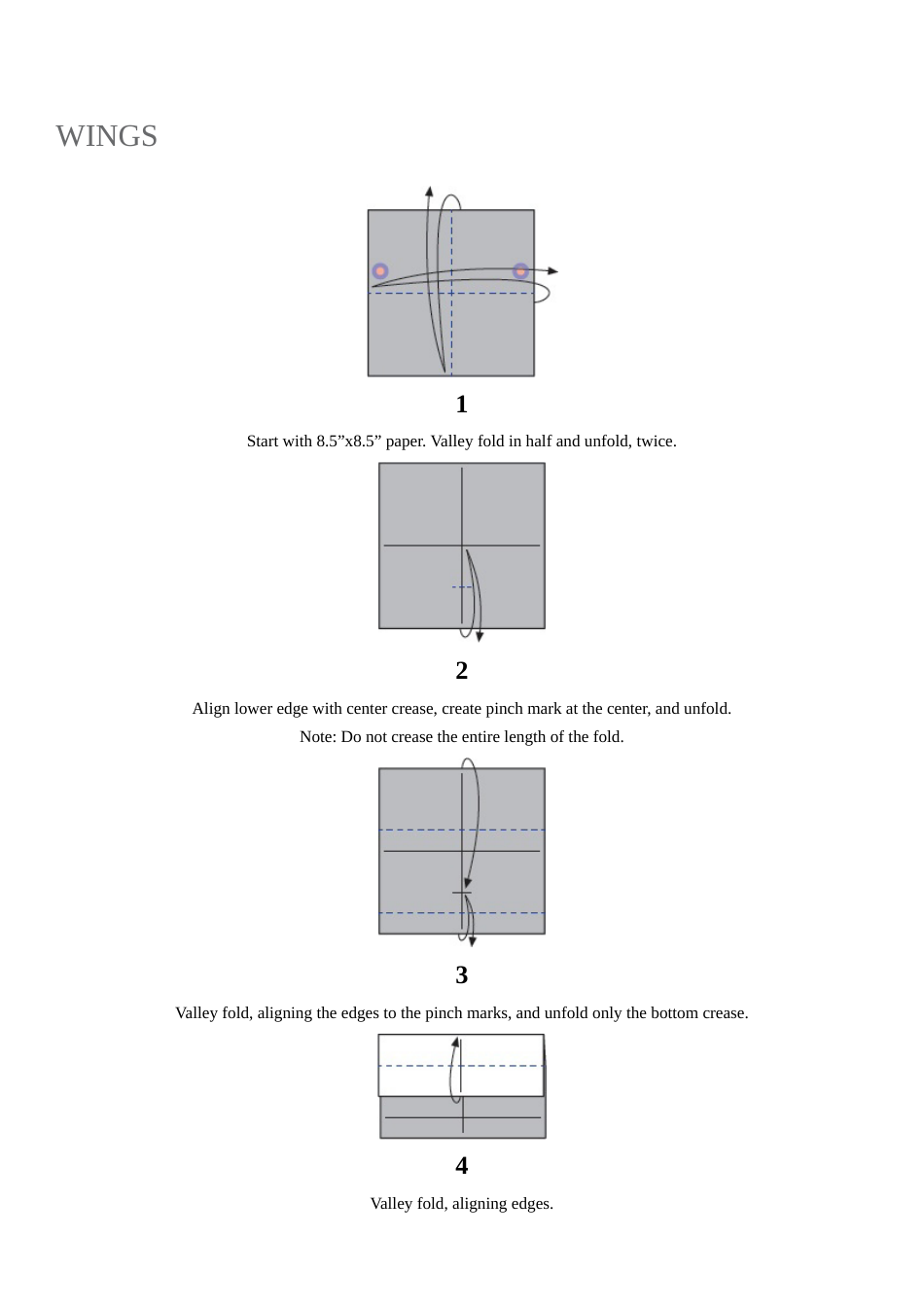 WINGS

1

Start with 8.5”x8.5” paper. Valley fold in half and unfold, twice.

2

Align lower edge with center crease, create pinch mark at the center, and unfold.

Note: Do not crease the entire length of the fold.

3

Valley fold, aligning the edges to the pinch marks, and unfold only the bottom crease.

4

Valley fold, aligning edges.