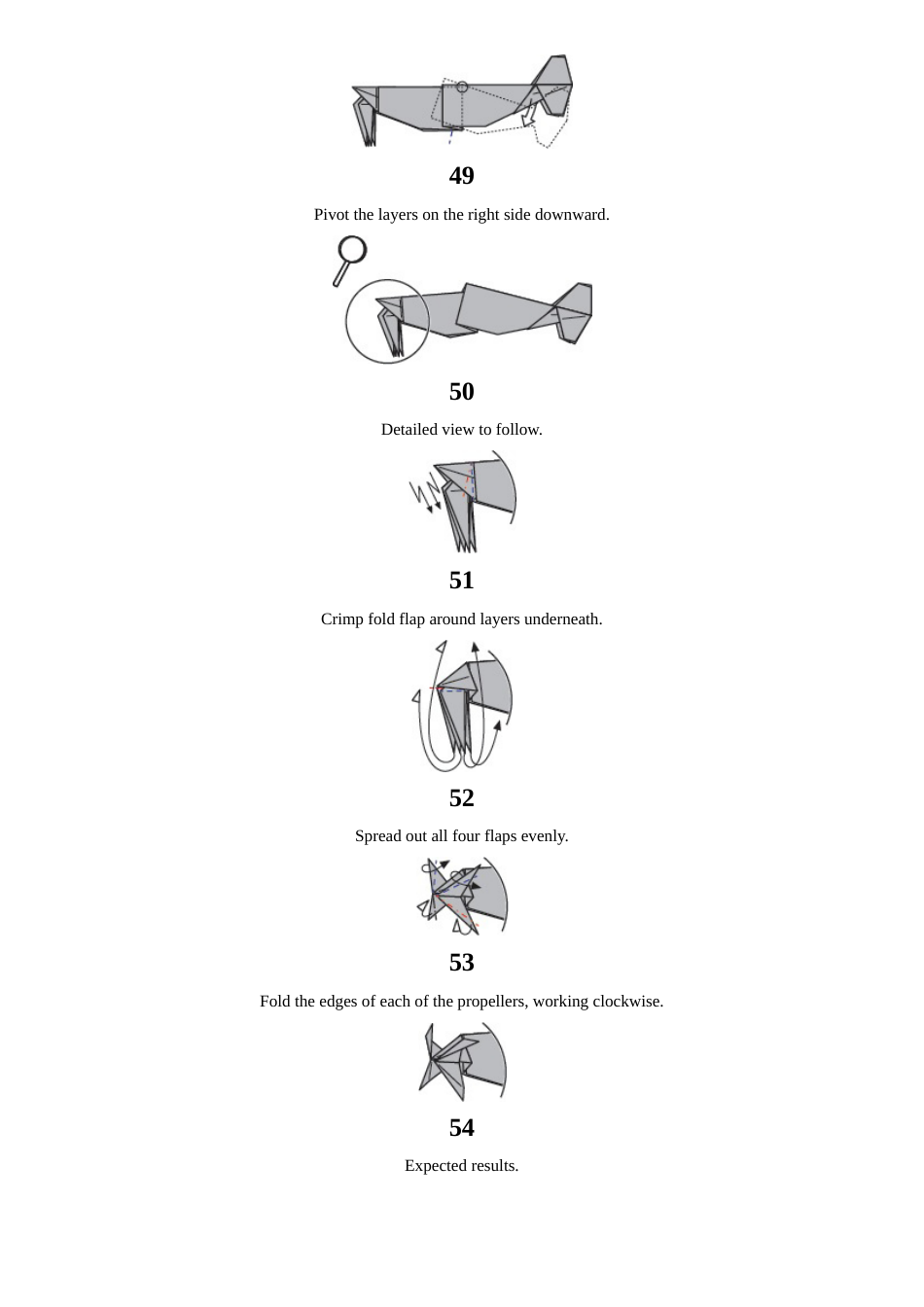 49

Pivot the layers on the right side downward.

50

Detailed view to follow.

51

Crimp fold flap around layers underneath.

52

Spread out all four flaps evenly.

53

Fold the edges of each of the propellers, working clockwise.

54

Expected results.