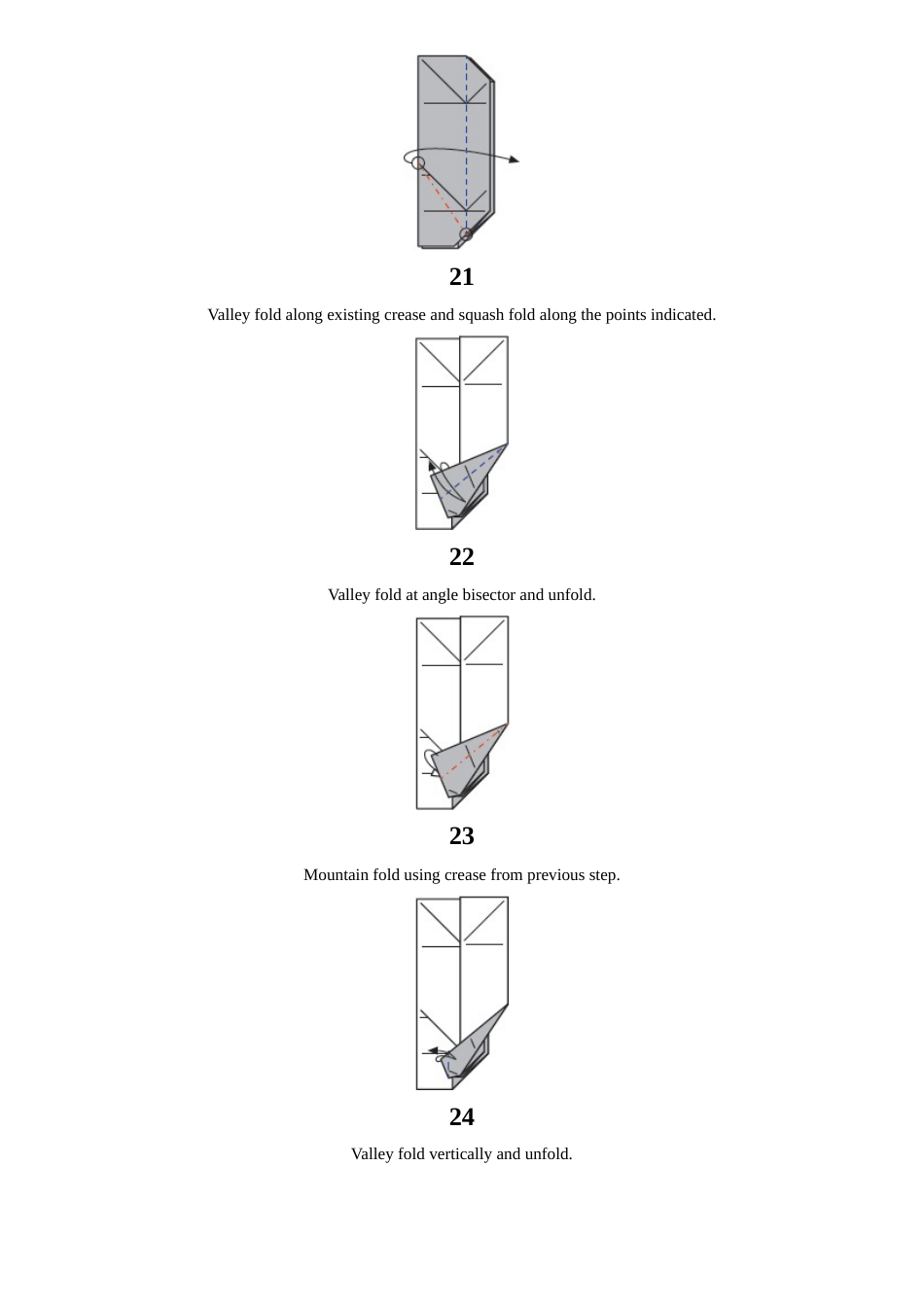 21

Valley fold along existing crease and squash fold along the points indicated.

22

Valley fold at angle bisector and unfold.

23

Mountain fold using crease from previous step.

24

Valley fold vertically and unfold.