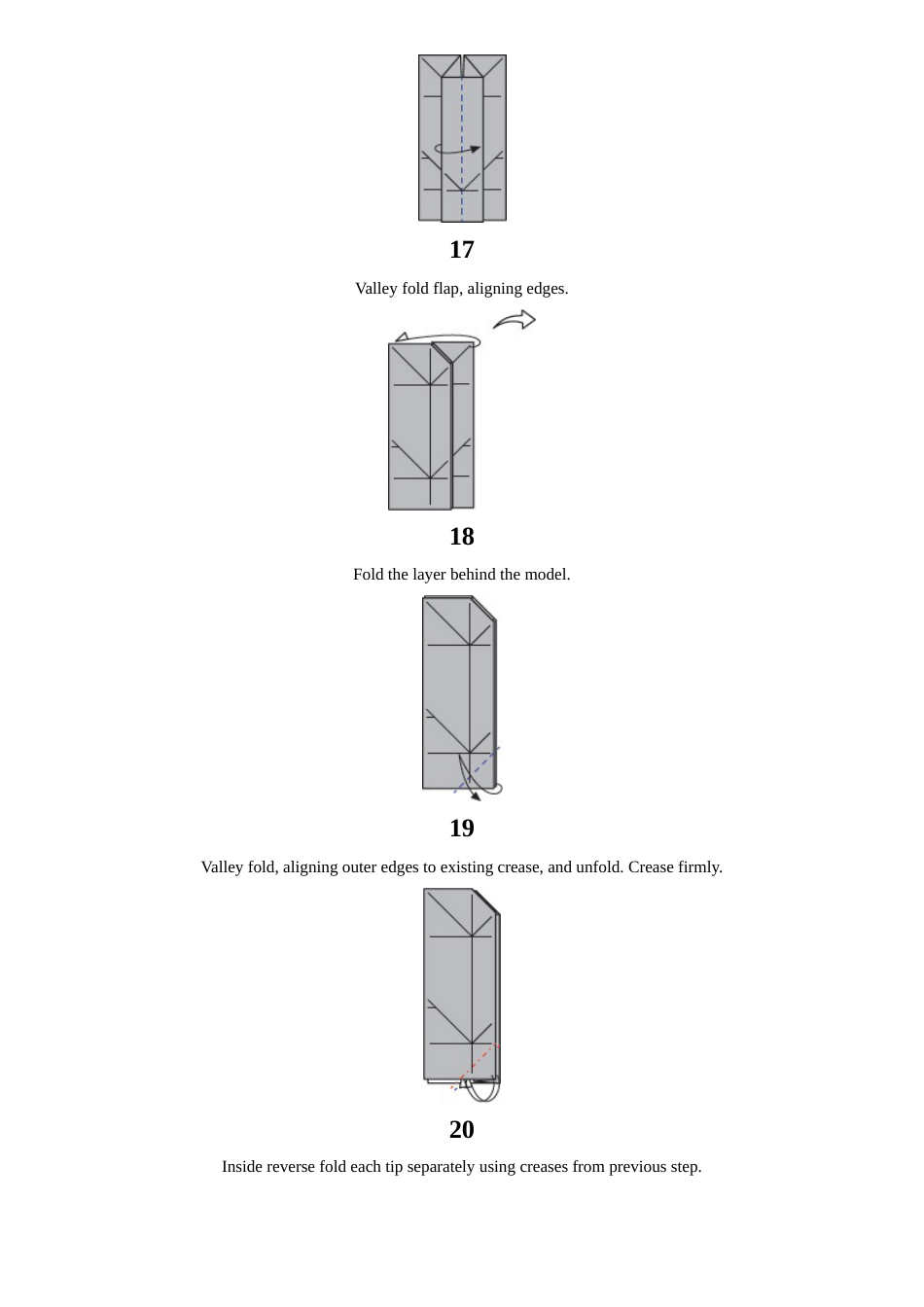 17

Valley fold flap, aligning edges.

18

Fold the layer behind the model.

19

Valley fold, aligning outer edges to existing crease, and unfold. Crease firmly.

20

Inside reverse fold each tip separately using creases from previous step.