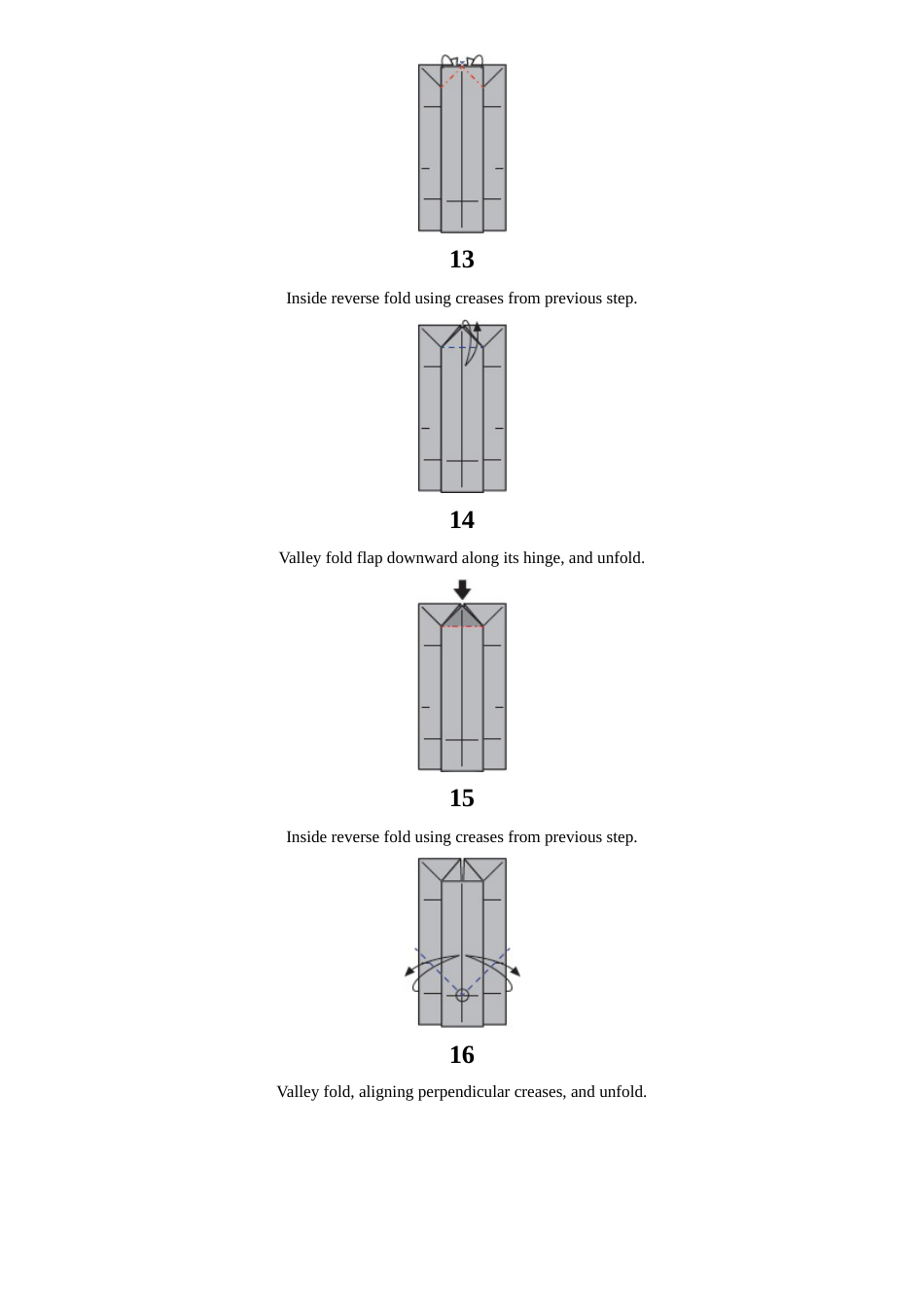 13

Inside reverse fold using creases from previous step.

14

Valley fold flap downward along its hinge, and unfold.

15

Inside reverse fold using creases from previous step.

16

Valley fold, aligning perpendicular creases, and unfold.