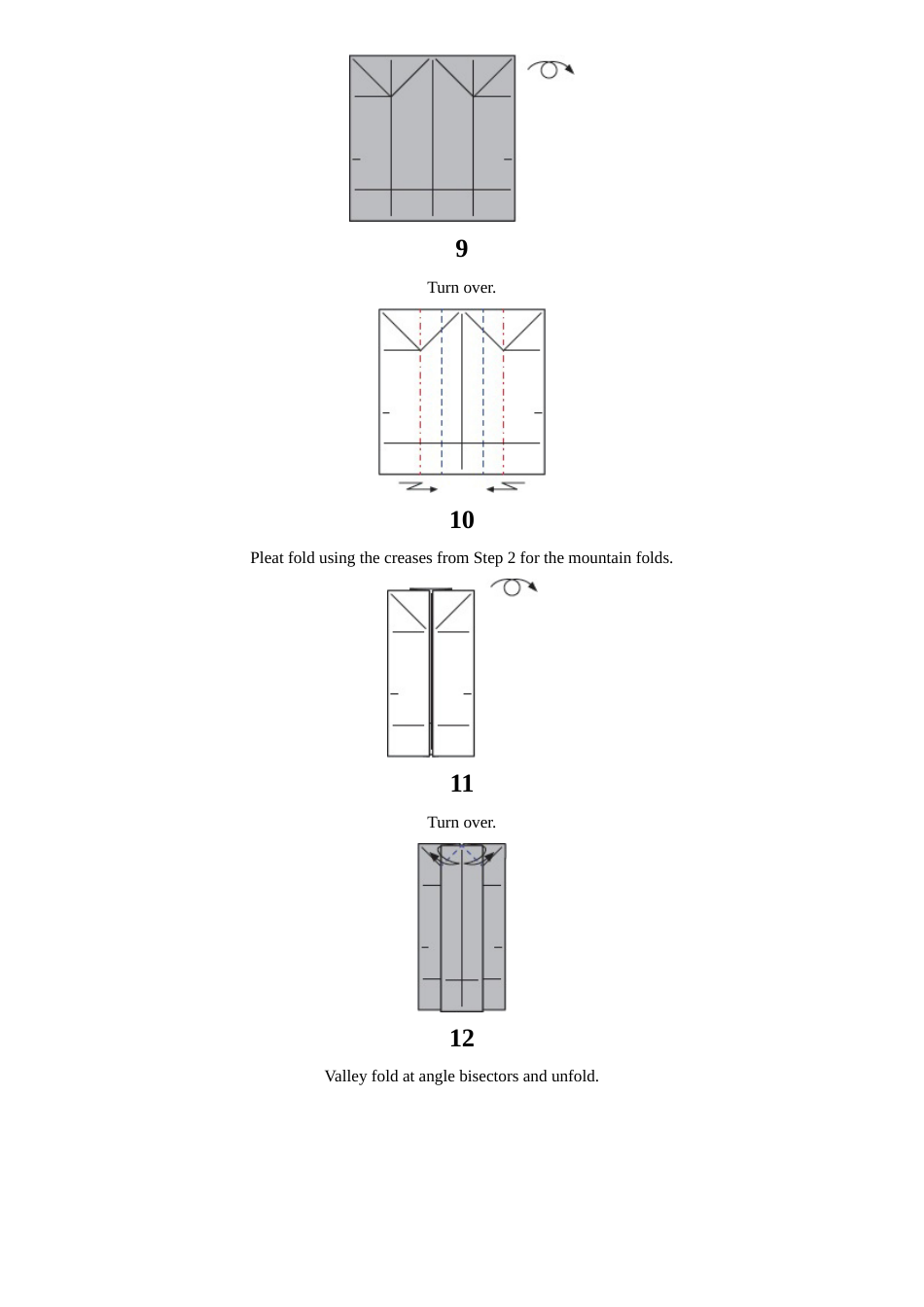 9

Turn over.

10

Pleat fold using the creases from Step 2 for the mountain folds.

11

Turn over.

12

Valley fold at angle bisectors and unfold.