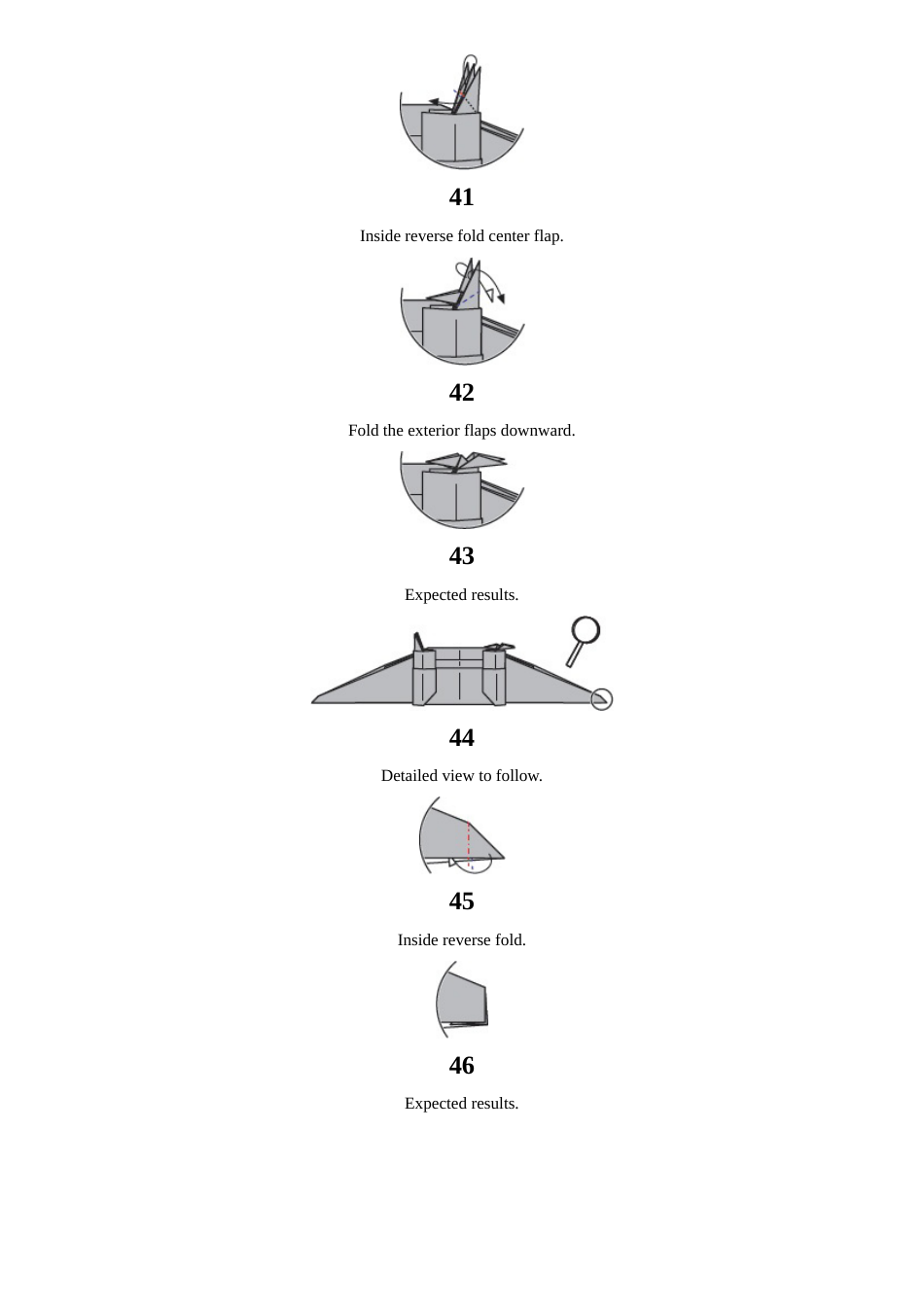 41

Inside reverse fold center flap.

42

Fold the exterior flaps downward.

43

Expected results.

44

Detailed view to follow.

45

Inside reverse fold.

46

Expected results.