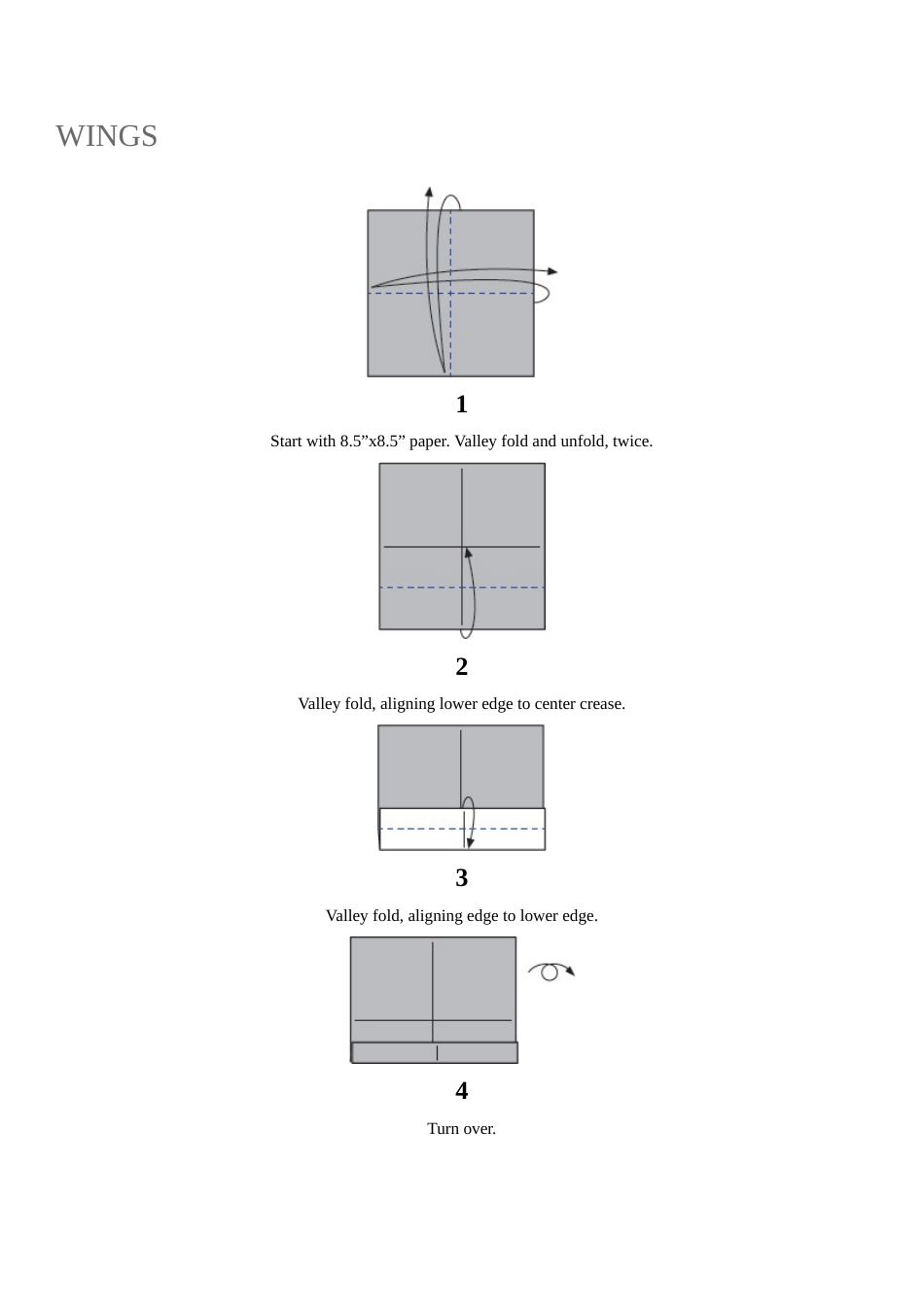 WINGS

1

Start with 8.5”x8.5” paper. Valley fold and unfold, twice.

2

Valley fold, aligning lower edge to center crease.

3

Valley fold, aligning edge to lower edge.

4

Turn over.