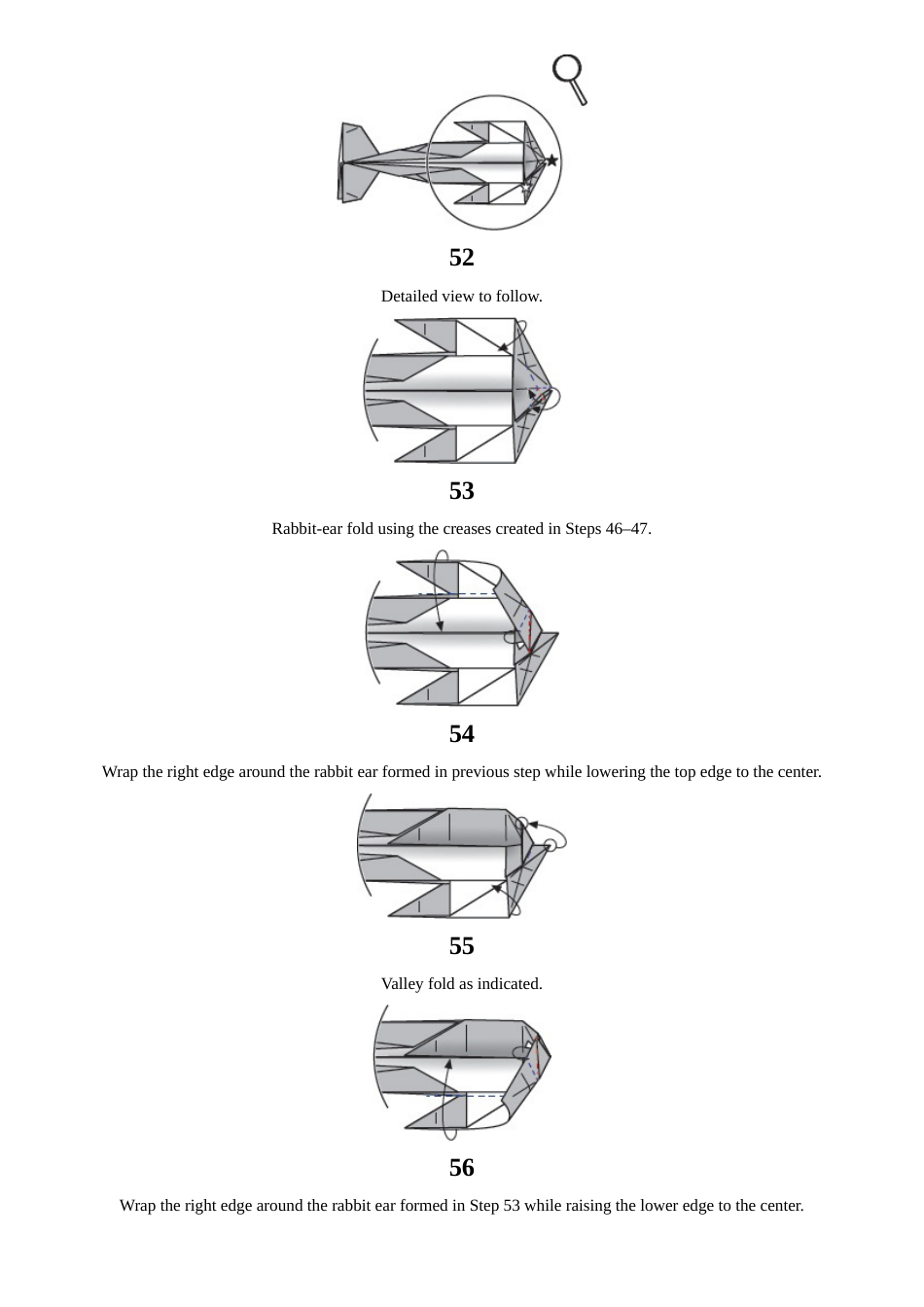 52

Detailed view to follow.

53

Rabbit-ear fold using the creases created in Steps 46–47.

54

Wrap the right edge around the rabbit ear formed in previous step while lowering the top edge to the center.

55

Valley fold as indicated.

56

Wrap the right edge around the rabbit ear formed in Step 53 while raising the lower edge to the center.