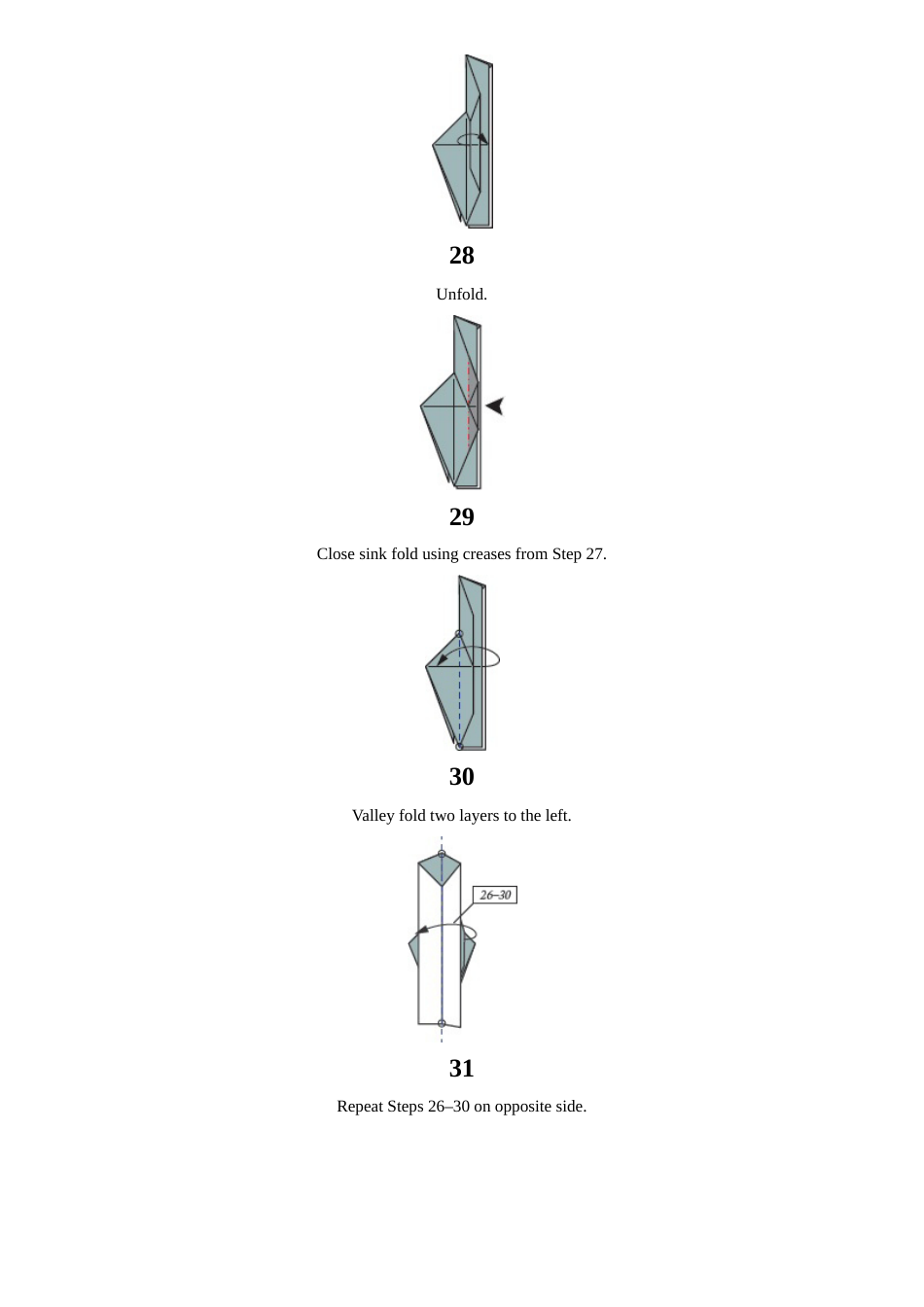 28

Unfold.

29

Close sink fold using creases from Step 27.

30

Valley fold two layers to the left.

26–30

31

Repeat Steps 26–30 on opposite side.