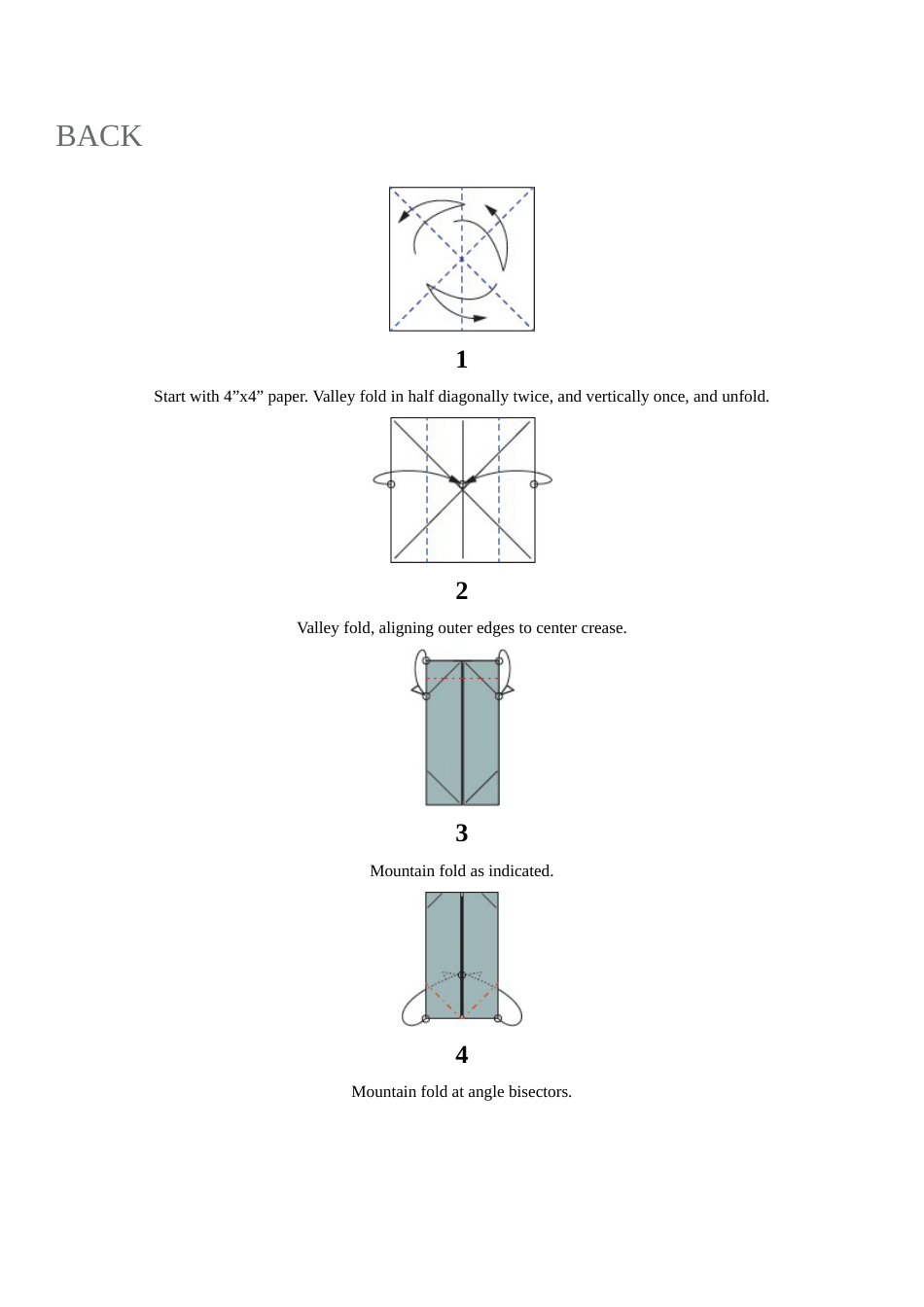 BACK

1

Start with 4”x4” paper. Valley fold in half diagonally twice, and vertically once, and unfold.

2

Valley fold, aligning outer edges to center crease.

3

Mountain fold as indicated.

4

Mountain fold at angle bisectors.