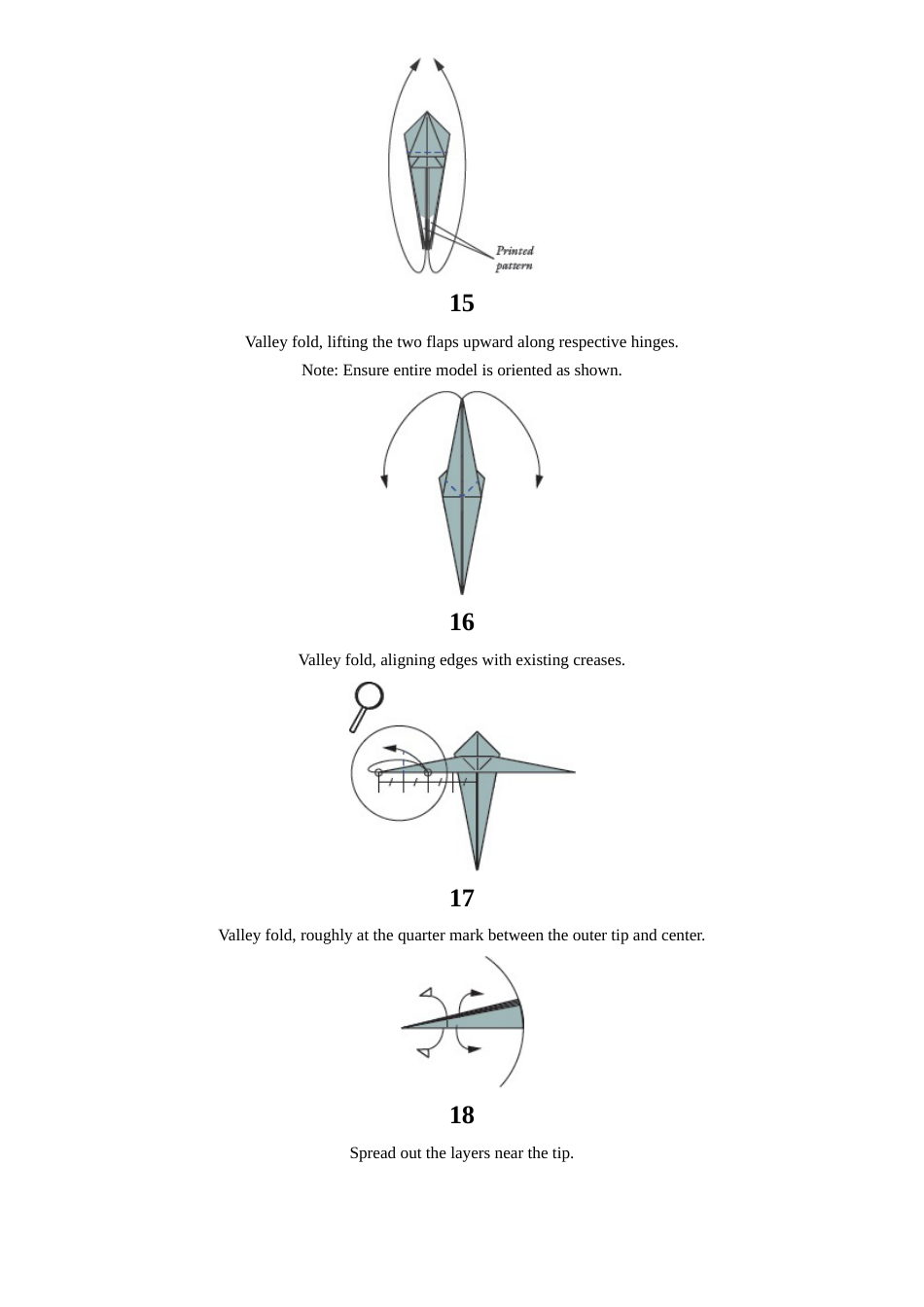 Printed pattern

15

Valley fold, lifting the two flaps upward along respective hinges.

Note: Ensure entire model is oriented as shown.

16

Valley fold, aligning edges with existing creases.

17

Valley fold, roughly at the quarter mark between the outer tip and center.

18

Spread out the layers near the tip.