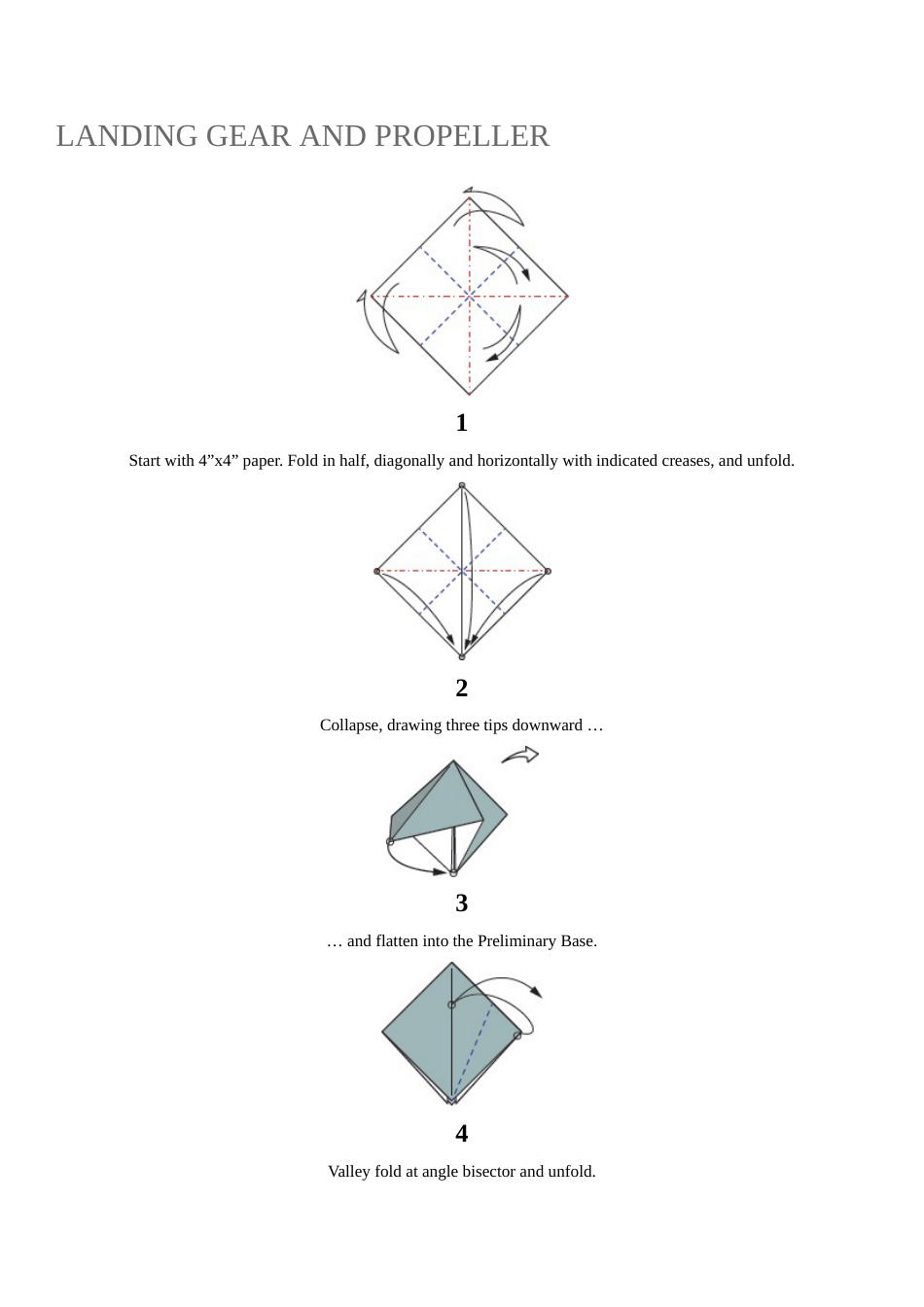 LANDING GEAR AND PROPELLER

1

Start with 4”x4” paper. Fold in half, diagonally and horizontally with indicated creases, and unfold.

2

Collapse, drawing three tips downward …

3

… and flatten into the Preliminary Base.

4

Valley fold at angle bisector and unfold.