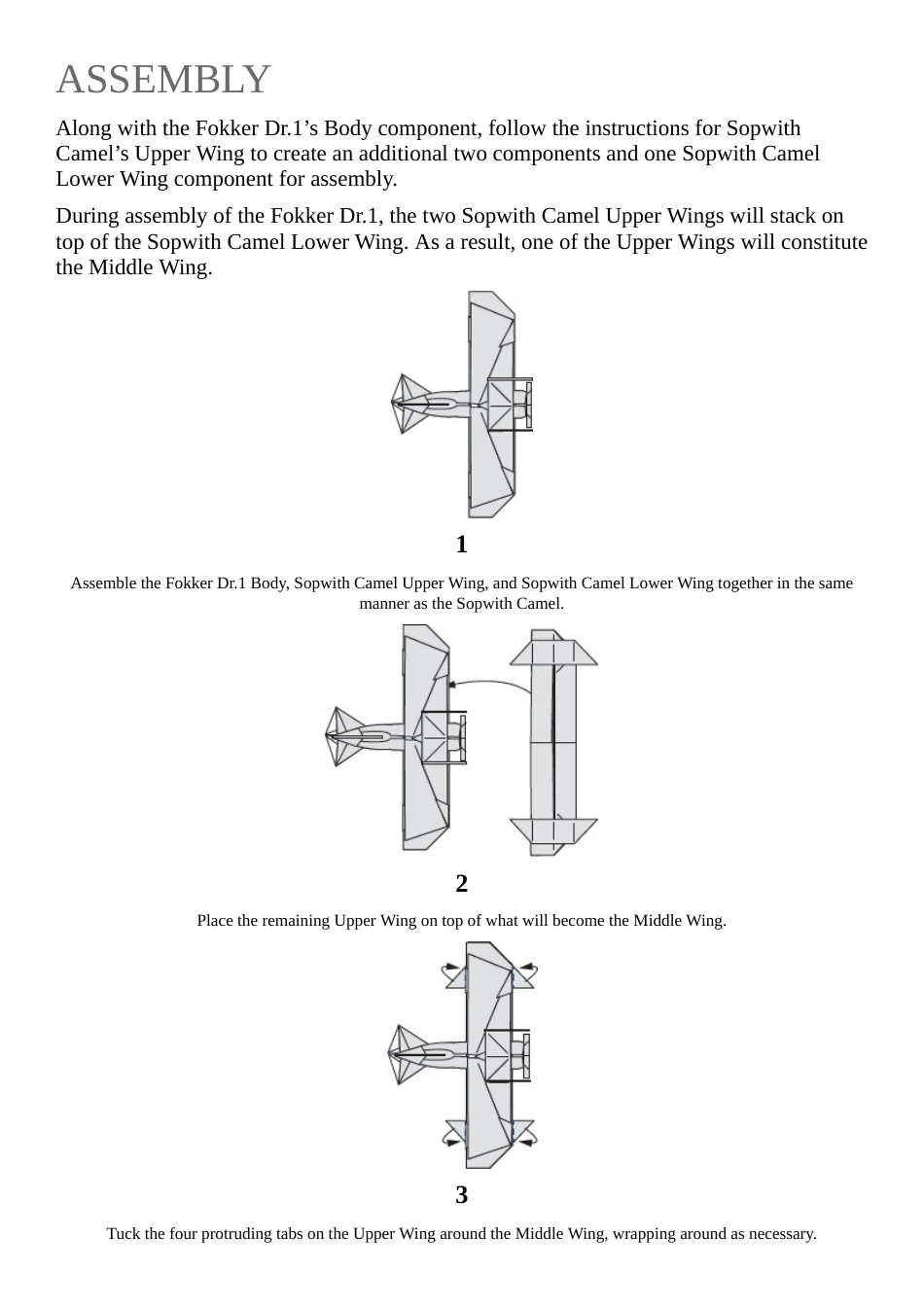 ASSEMBLY

Along with the Fokker Dr.1’s Body component, follow the instructions for Sopwith Camel’s Upper Wing to create an additional two components and one Sopwith Camel Lower Wing component for assembly.

During assembly of the Fokker Dr.1, the two Sopwith Camel Upper Wings will stack on top of the Sopwith Camel Lower Wing. As a result, one of the Upper Wings will constitute the Middle Wing.

1

Assemble the Fokker Dr.1 Body, Sopwith Camel Upper Wing, and Sopwith Camel Lower Wing together in the same manner as the Sopwith Camel.

2

Place the remaining Upper Wing on top of what will become the Middle Wing.

3

Tuck the four protruding tabs on the Upper Wing around the Middle Wing, wrapping around as necessary.