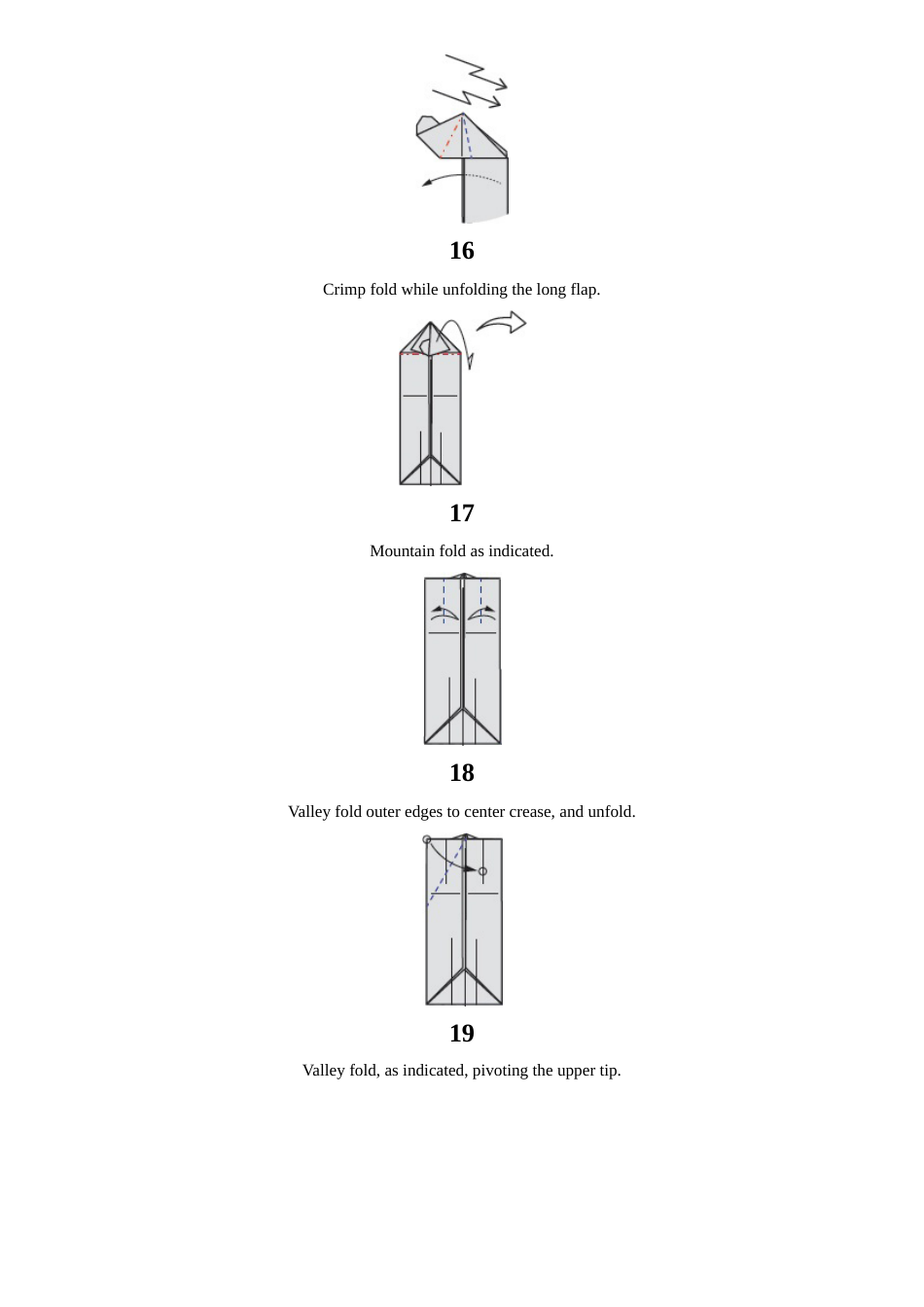 16

Crimp fold while unfolding the long flap.

17

Mountain fold as indicated.

18

Valley fold outer edges to center crease, and unfold.

19

Valley fold, as indicated, pivoting the upper tip.