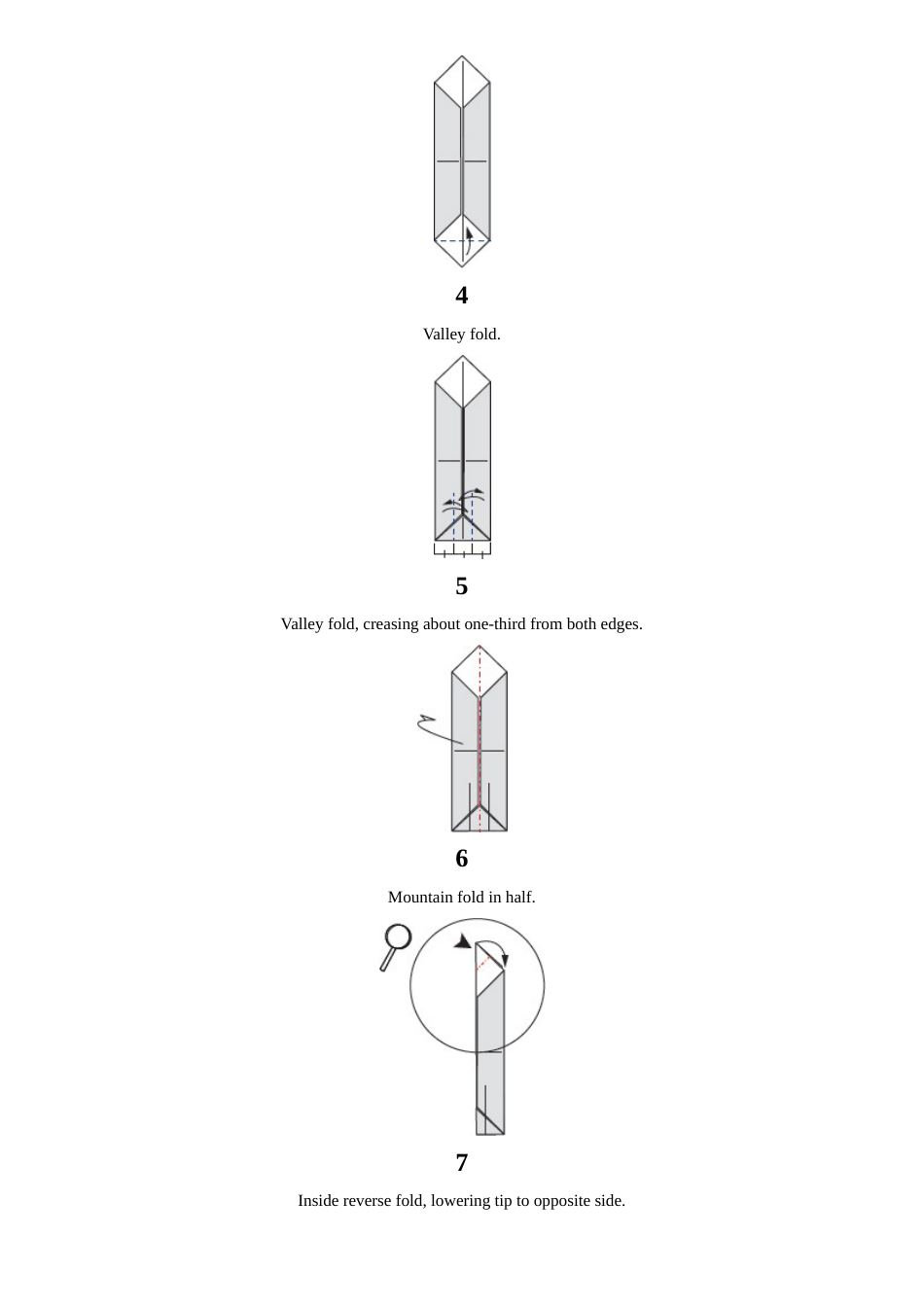 4

Valley fold.

5

Valley fold, creasing about one-third from both edges.

6

Mountain fold in half.

7

Inside reverse fold, lowering tip to opposite side.