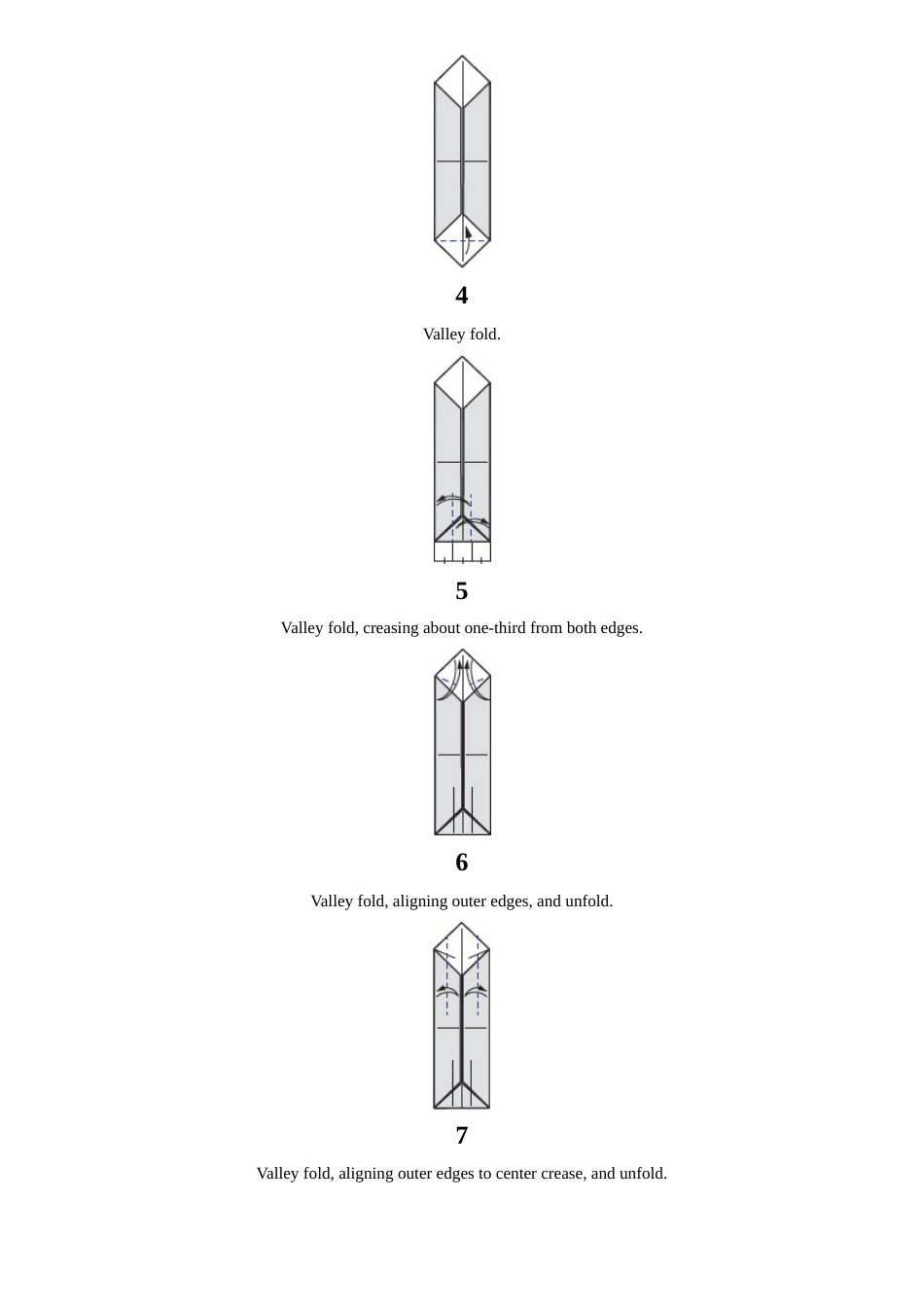 4

Valley fold.

5

Valley fold, creasing about one-third from both edges.

6

Valley fold, aligning outer edges, and unfold.

7

Valley fold, aligning outer edges to center crease, and unfold.