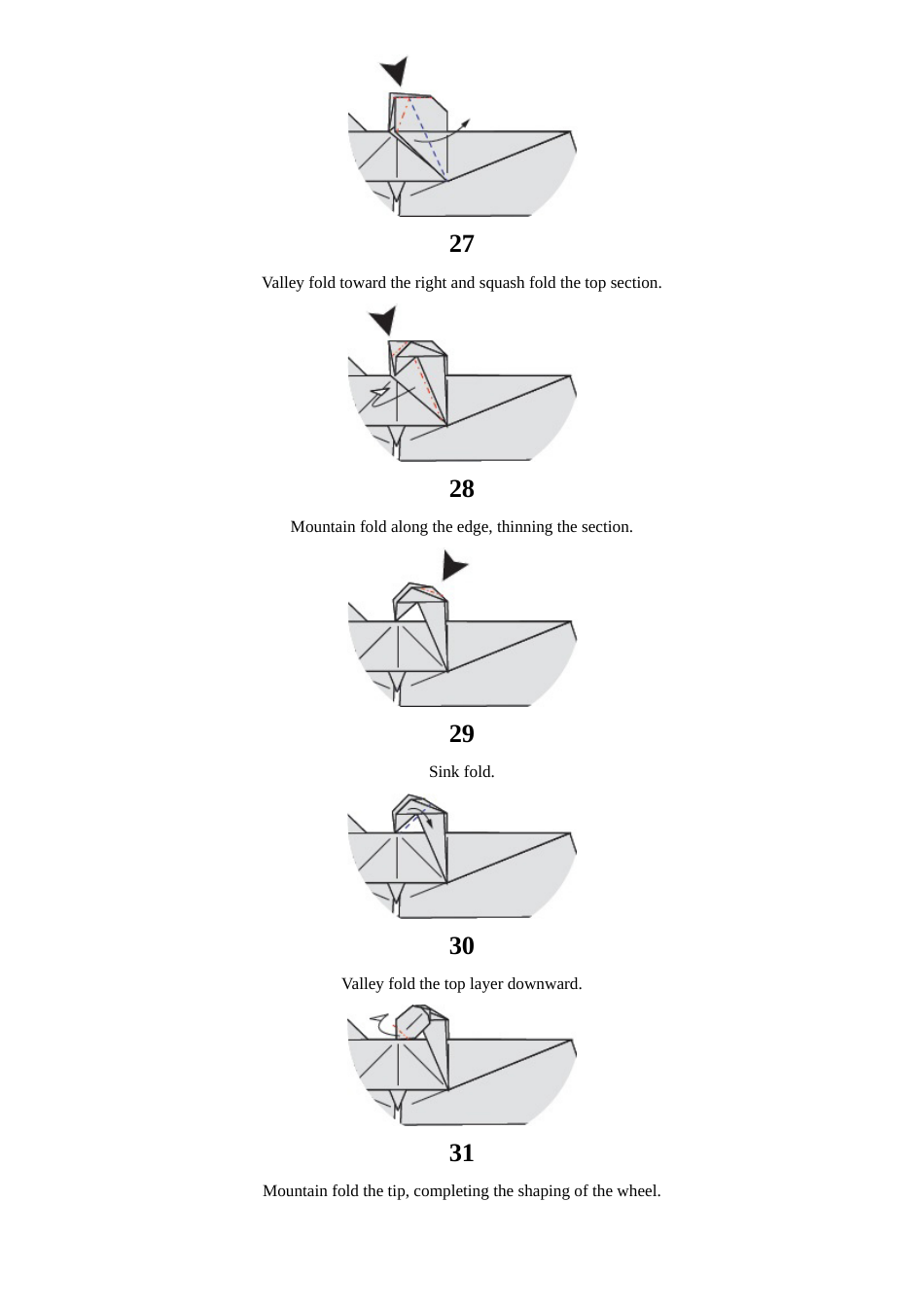 27

Valley fold toward the right and squash fold the top section.

28

Mountain fold along the edge, thinning the section.

29

Sink fold.

30

Valley fold the top layer downward.

31

Mountain fold the tip, completing the shaping of the wheel.