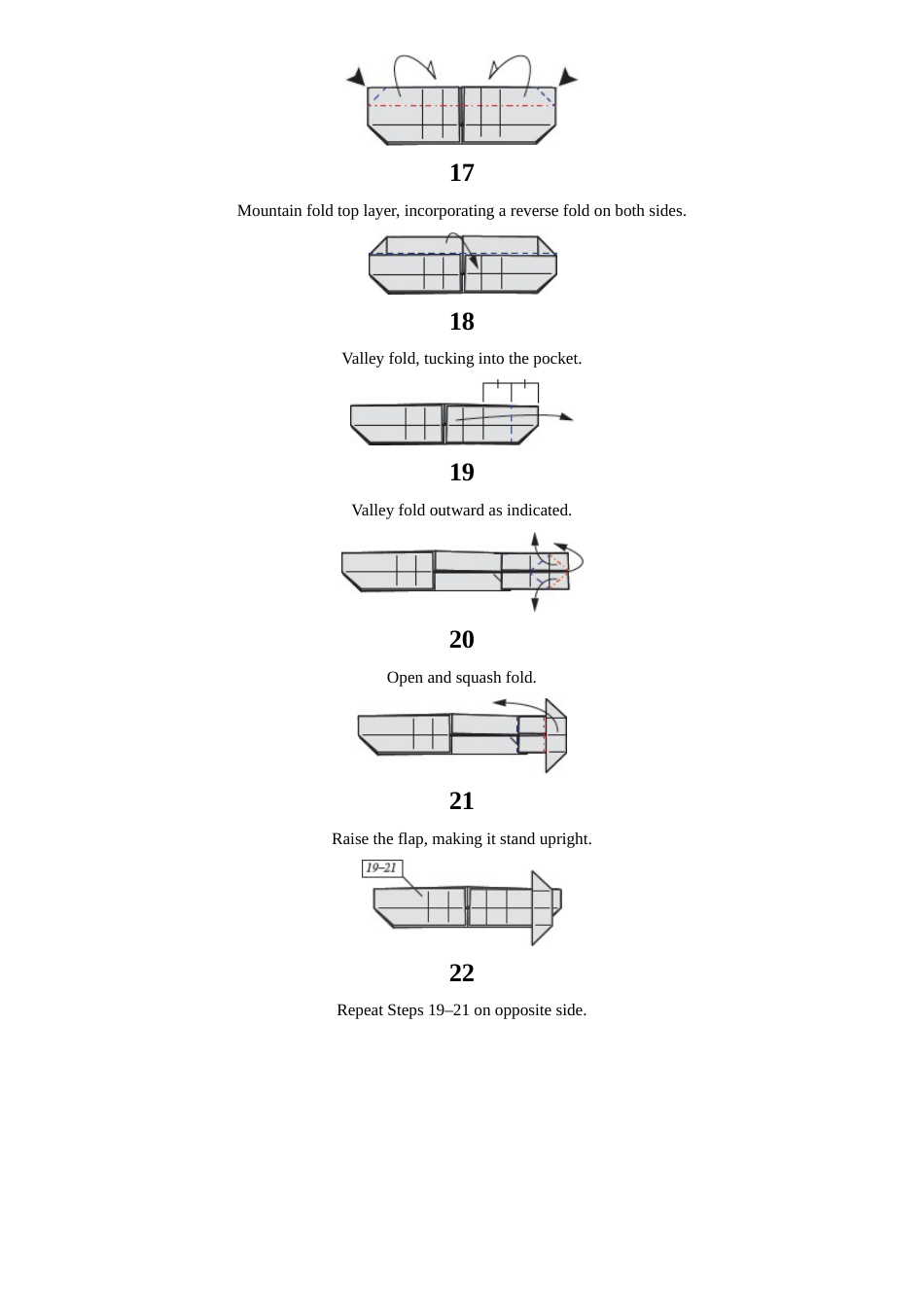 17

Mountain fold top layer, incorporating a reverse fold on both sides.

18

Valley fold, tucking into the pocket.

19

Valley fold outward as indicated.

20

Open and squash fold.

21

Raise the flap, making it stand upright.

19–21

22

Repeat Steps 19–21 on opposite side.