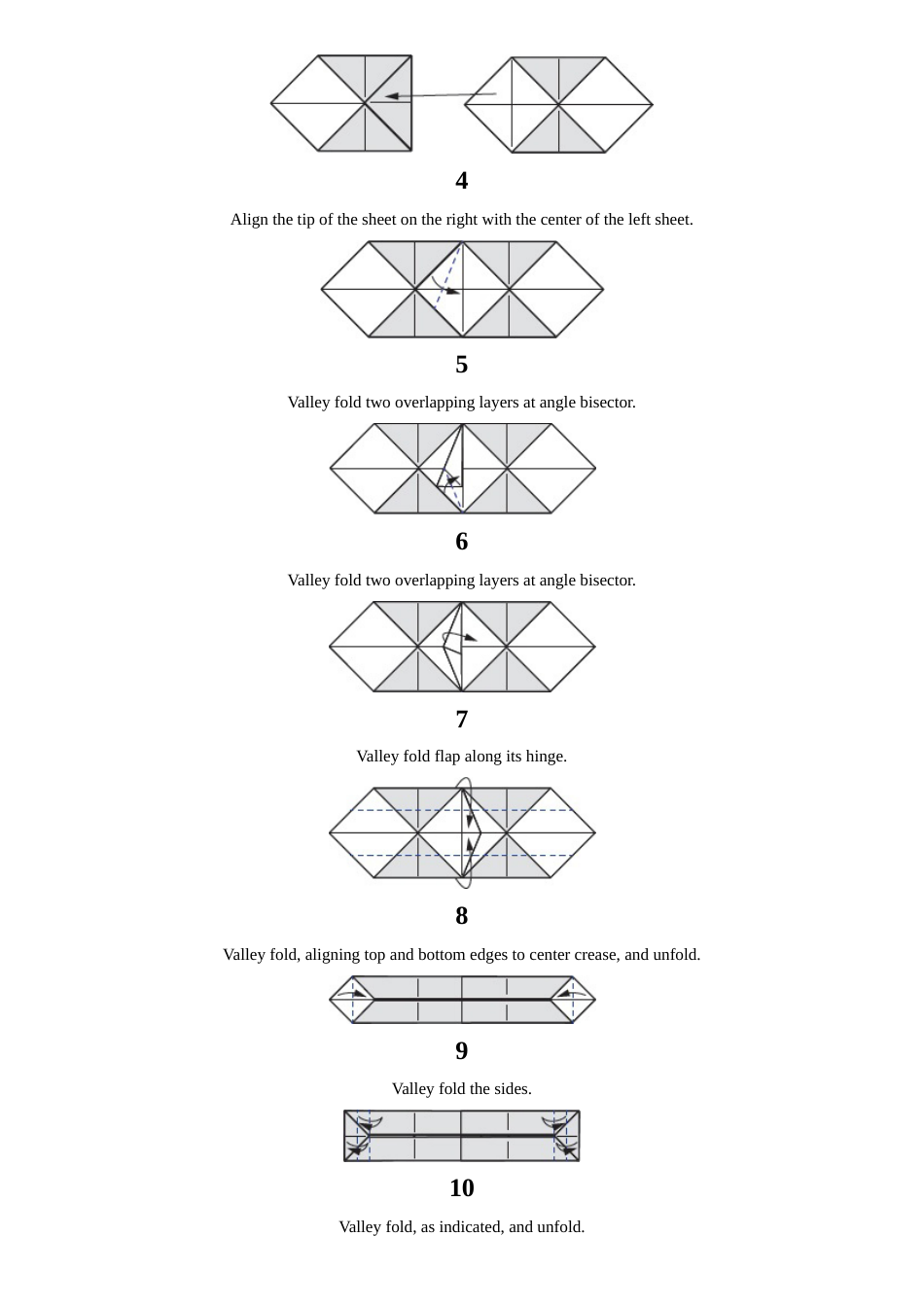 4

Align the tip of the sheet on the right with the center of the left sheet.

5

Valley fold two overlapping layers at angle bisector.

6

Valley fold two overlapping layers at angle bisector.

7

Valley fold flap along its hinge.

8

Valley fold, aligning top and bottom edges to center crease, and unfold.

9

Valley fold the sides.

10

Valley fold, as indicated, and unfold.