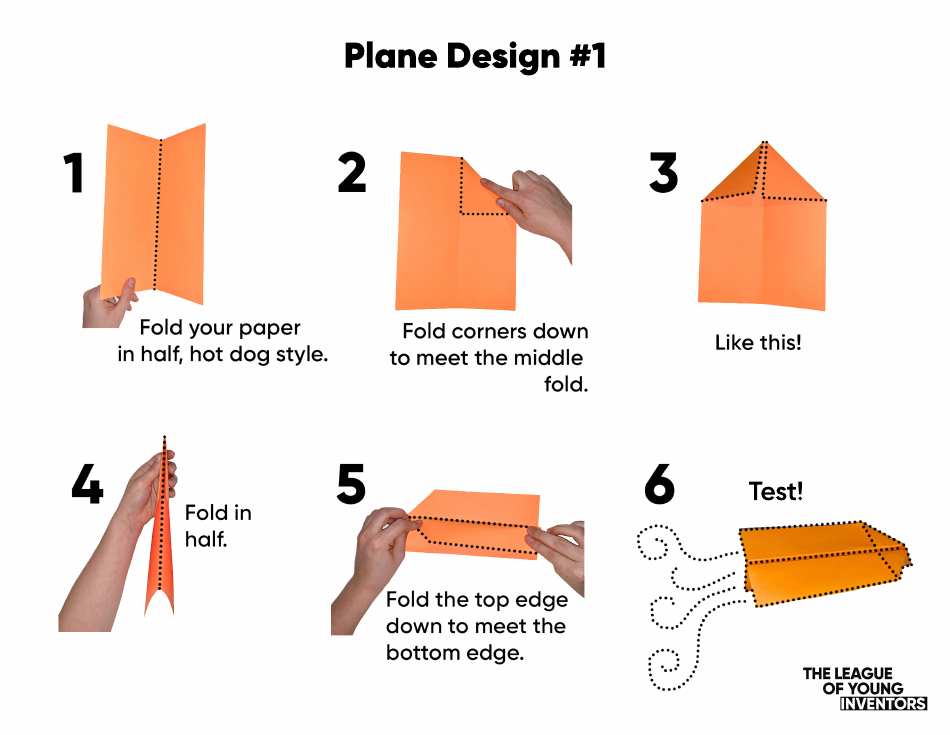 Plane Design #1

1

Fold your paper in half, hot dog style.

2

Fold corners down to meet the middle fold.

3

Like this!

4

Fold in half.

5

Fold the top edge down to meet the bottom edge.

6

Test!

THE LEAGUE OF YOUNG INVENTORS