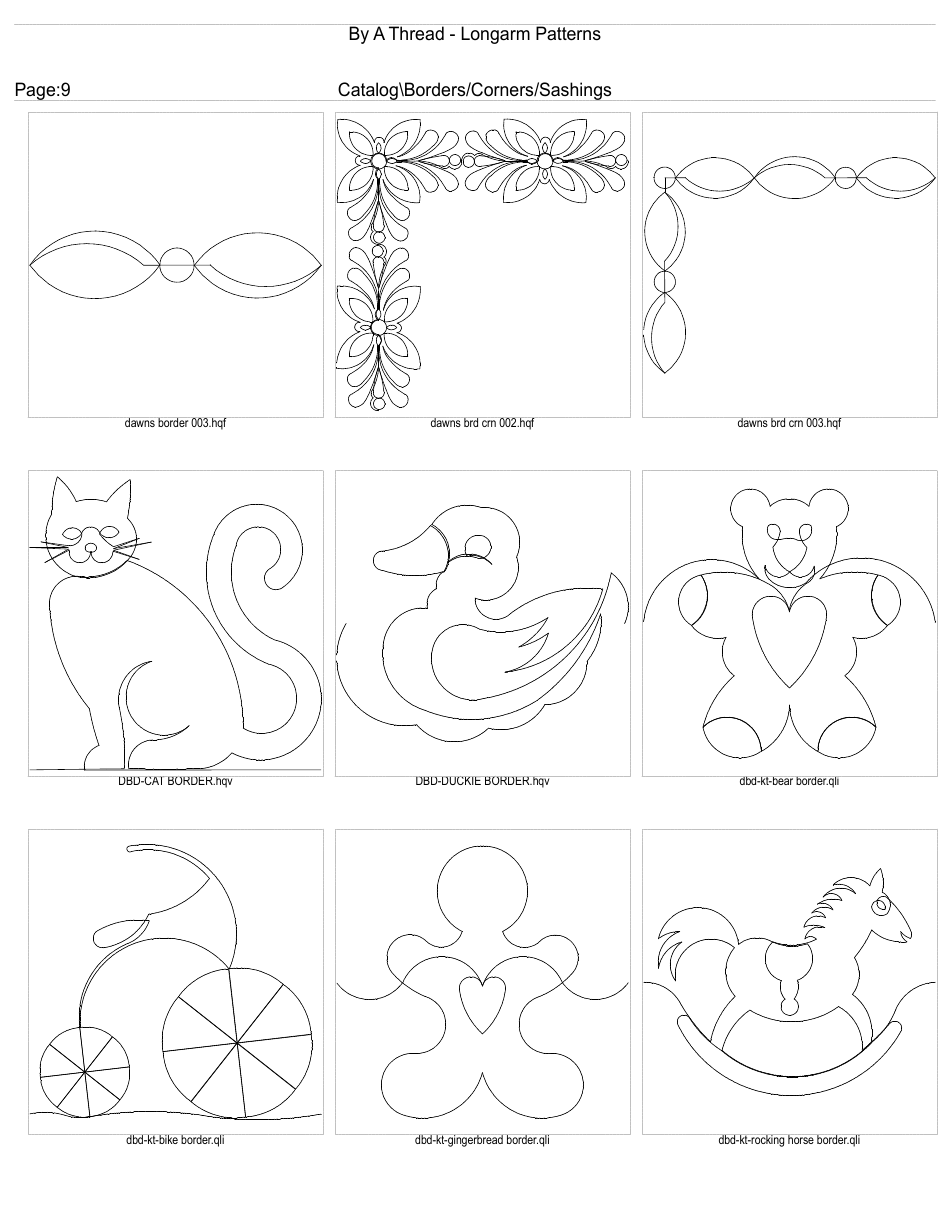 By A Thread - Longarm Patterns

Page:9

Catalog\Borders/Corners/Sashings

dawns border 003.hqf

dawns brd crn 002.hqf

dawns brd crn 003.hqf

DBD-CAT BORDER.hqv

DBD-DUCKIE BORDER.hqv

dbd-kt-bear border.qli

dbd-kt-bike border.qli

dbd-kt-gingerbread border.qli

dbd-kt-rocking horse border.qli