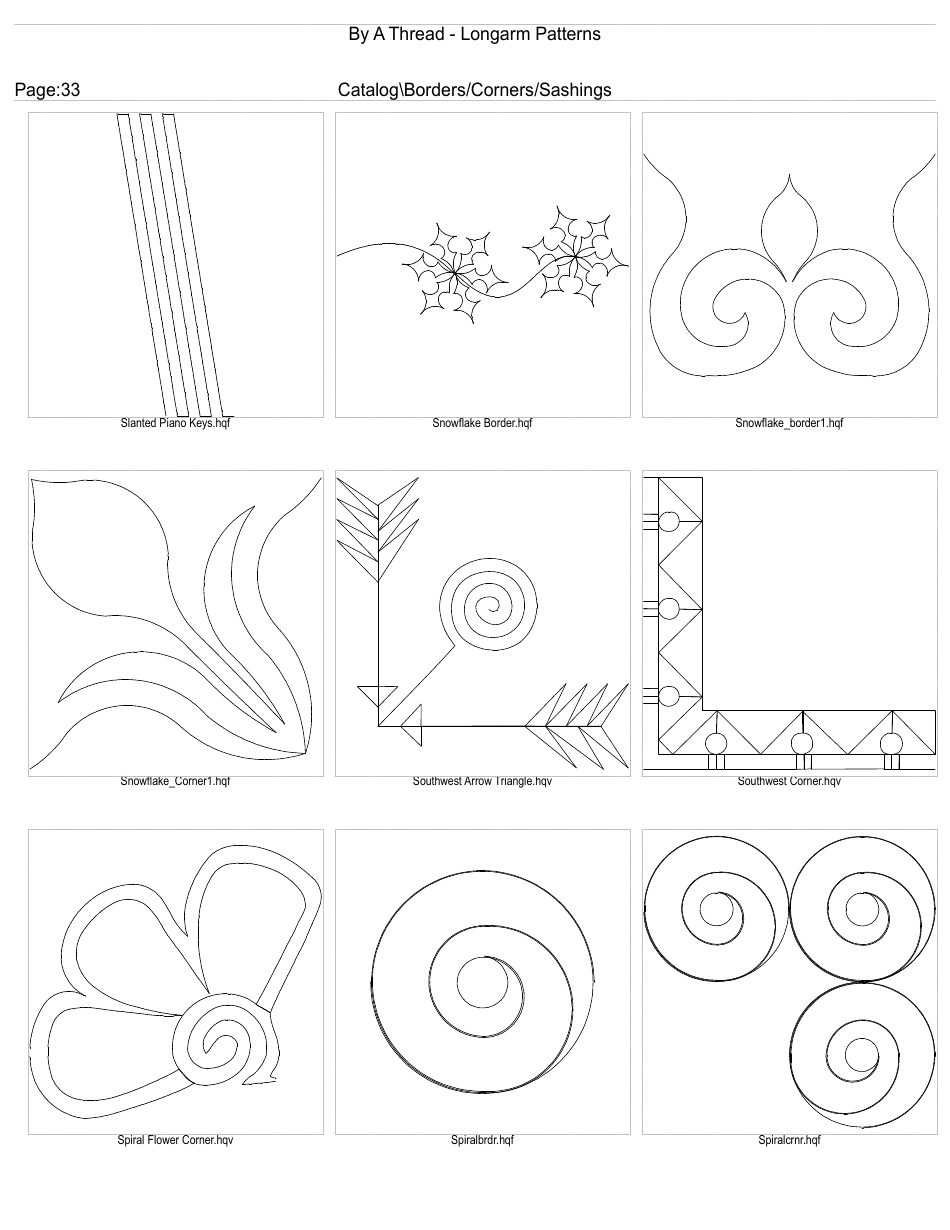 By A Thread - Longarm Patterns

Page:33

Catalog\Borders/Corners/Sashings

Slanted Piano Keys.hqf

Snowflake Border.hqf

Snowflake_border1.hqf

Snowflake_Corner1.hqf

Southwest Arrow Triangle.hqv

Southwest Corner.hqv

Spiral Flower Corner.hqv

Spiralbrdr.hqf

Spiralcrnr.hqf