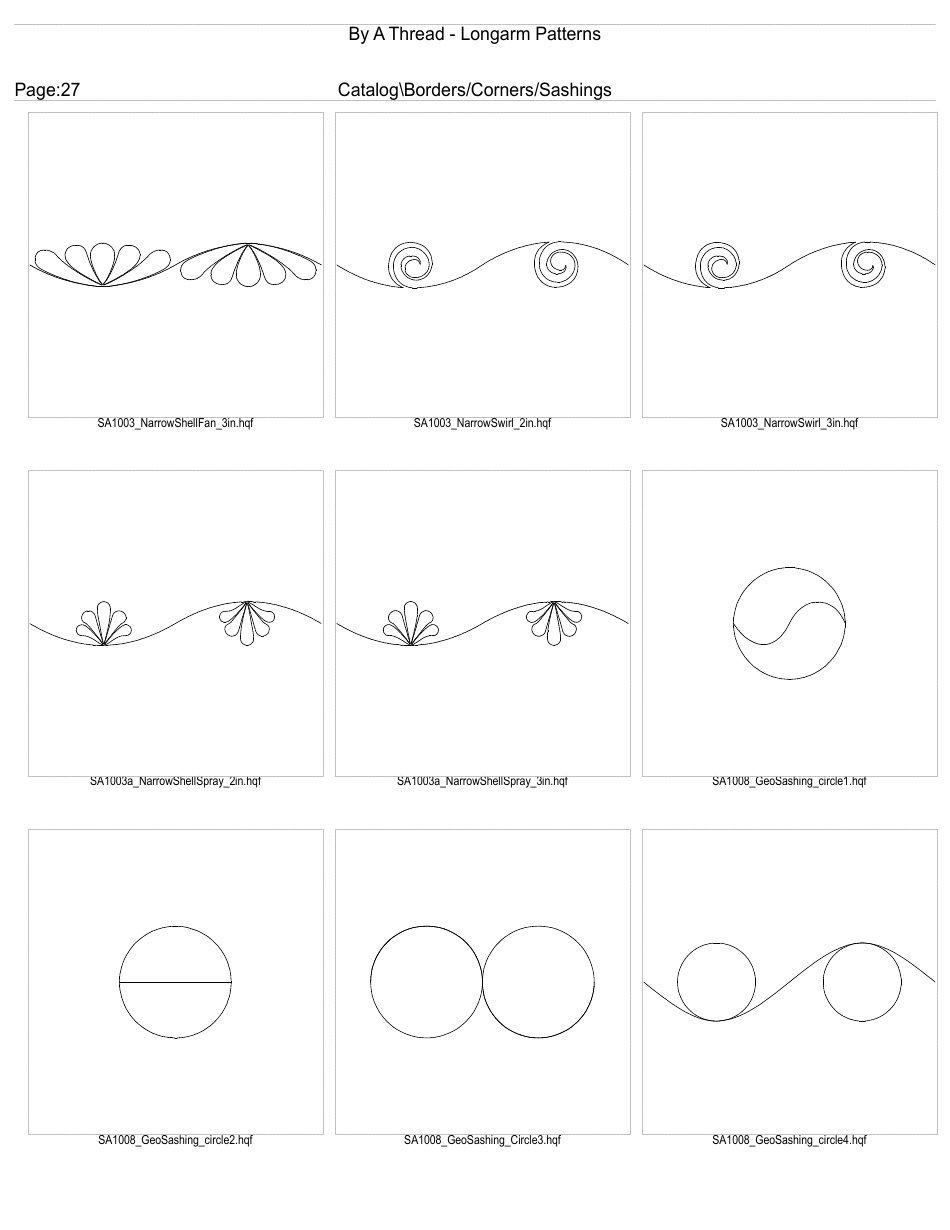 By A Thread - Longarm Patterns

Page:27

Catalog\Borders/Corners/Sashings

SA1003_NarrowShellFan_3in.hqf

SA1003_NarrowSwirl_2in.hqf

SA1003_NarrowSwirl_3in.hqf

SA1003a_NarrowShellSpray_2in.hqf

SA1003a_NarrowShellSpray_3in.hqf

SA1008_GeoSashing_circle1.hqf

SA1008_GeoSashing_circle2.hqf

SA1008_GeoSashing_Circle3.hqf

SA1008_GeoSashing_circle4.hqf