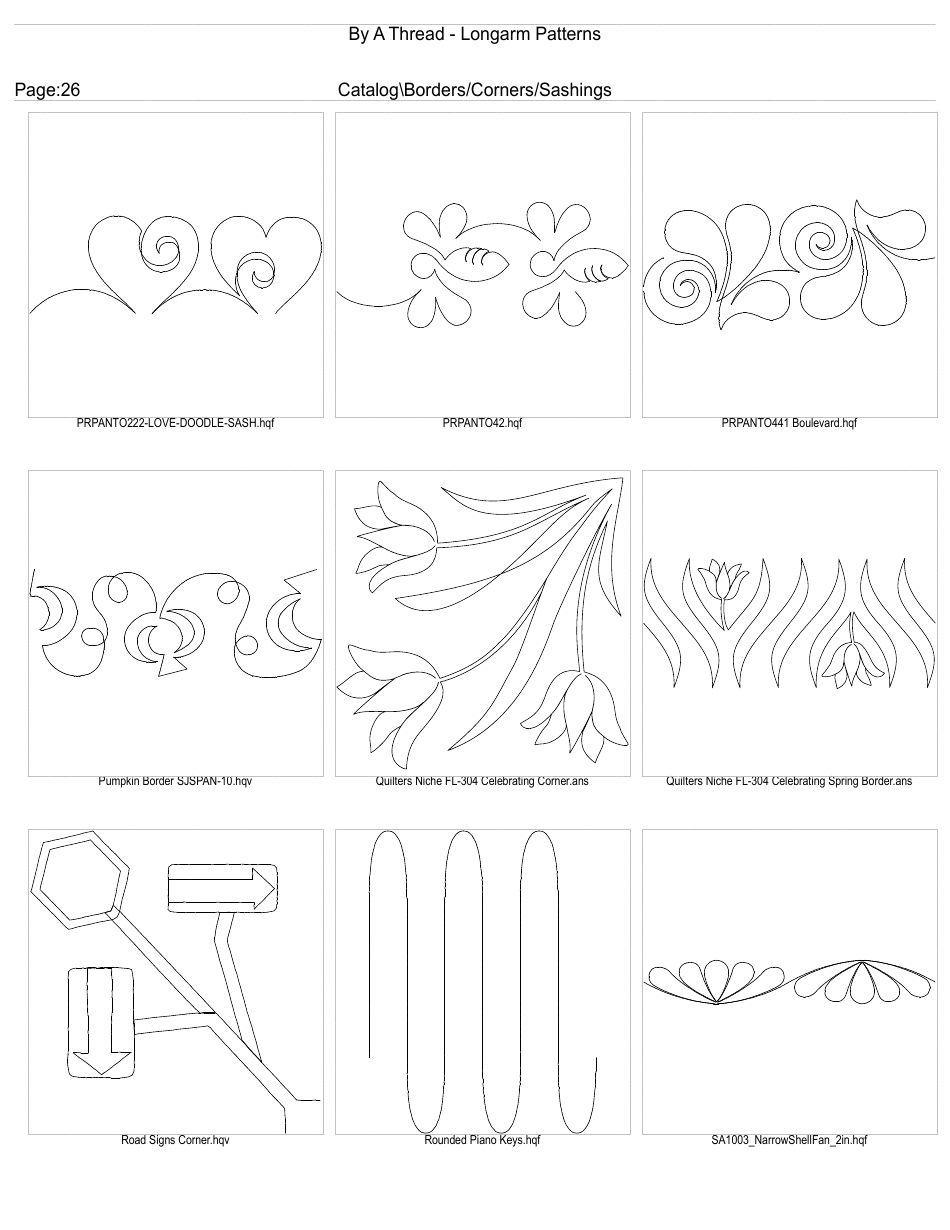 By A Thread - Longarm Patterns

Page:26

Catalog\Borders/Corners/Sashings

PRPANTO222-LOVE-DOODLE-SASH.hqf

PRPANTO42.hqf

PRPANTO441 Boulevard.hqf

Pumpkin Border SJSPAN-10.hqv

Quilters Niche FL-304 Celebrating Corner.ans

Quilters Niche FL-304 Celebrating Spring Border.ans

Road Signs Corner.hqv

Rounded Piano Keys.hqf

SA1003_NarrowShellFan_2in.hqf