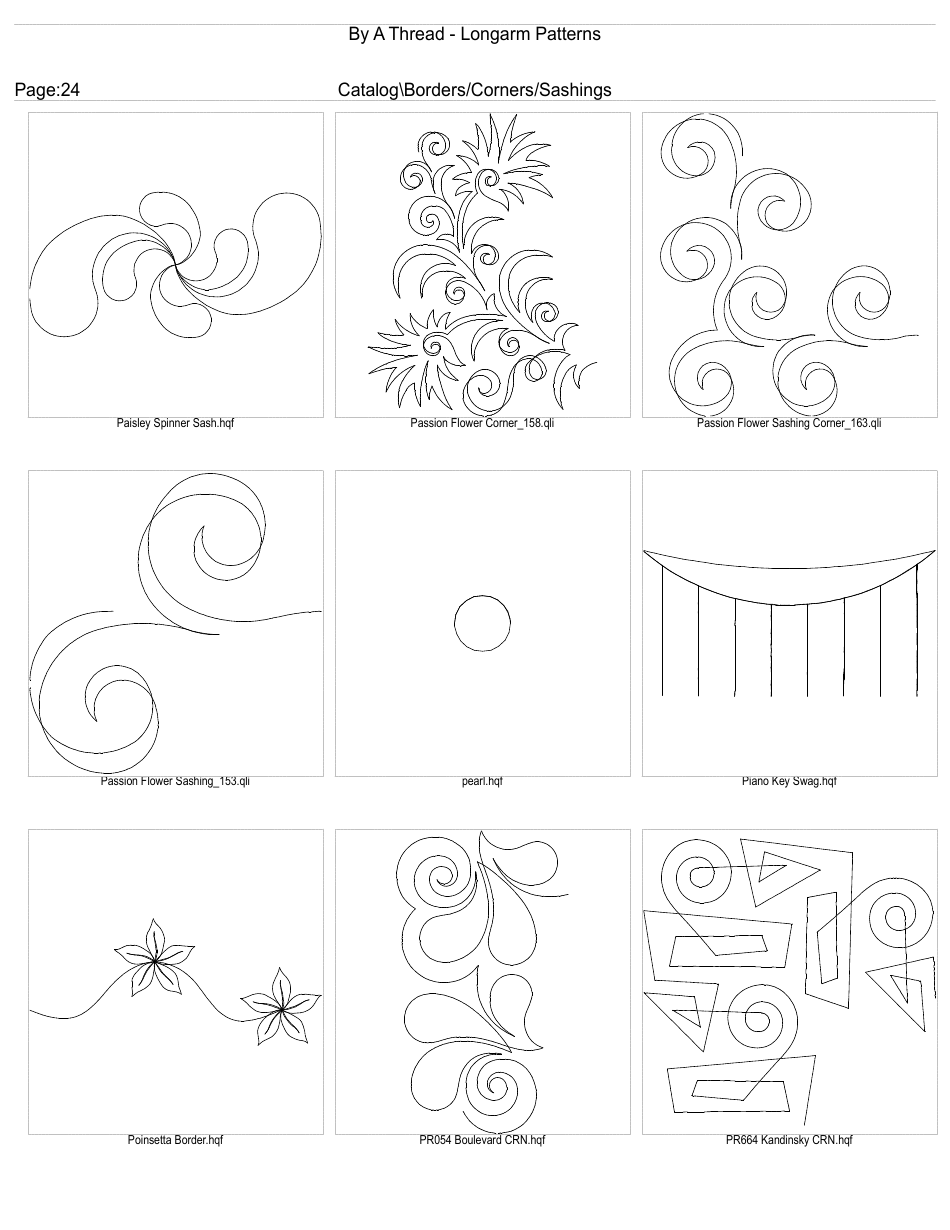 By A Thread - Longarm Patterns

Page:24

Catalog\Borders/Corners/Sashings

Paisley Spinner Sash.hqf

Passion Flower Corner_158.qli

Passion Flower Sashing Corner_163.qli

Passion Flower Sashing_153.qli

pearl.hqf

Piano Key Swag.hqf

Poinsetta Border.hqf

PR054 Boulevard CRN.hqf

PR664 Kandinsky CRN.hqf