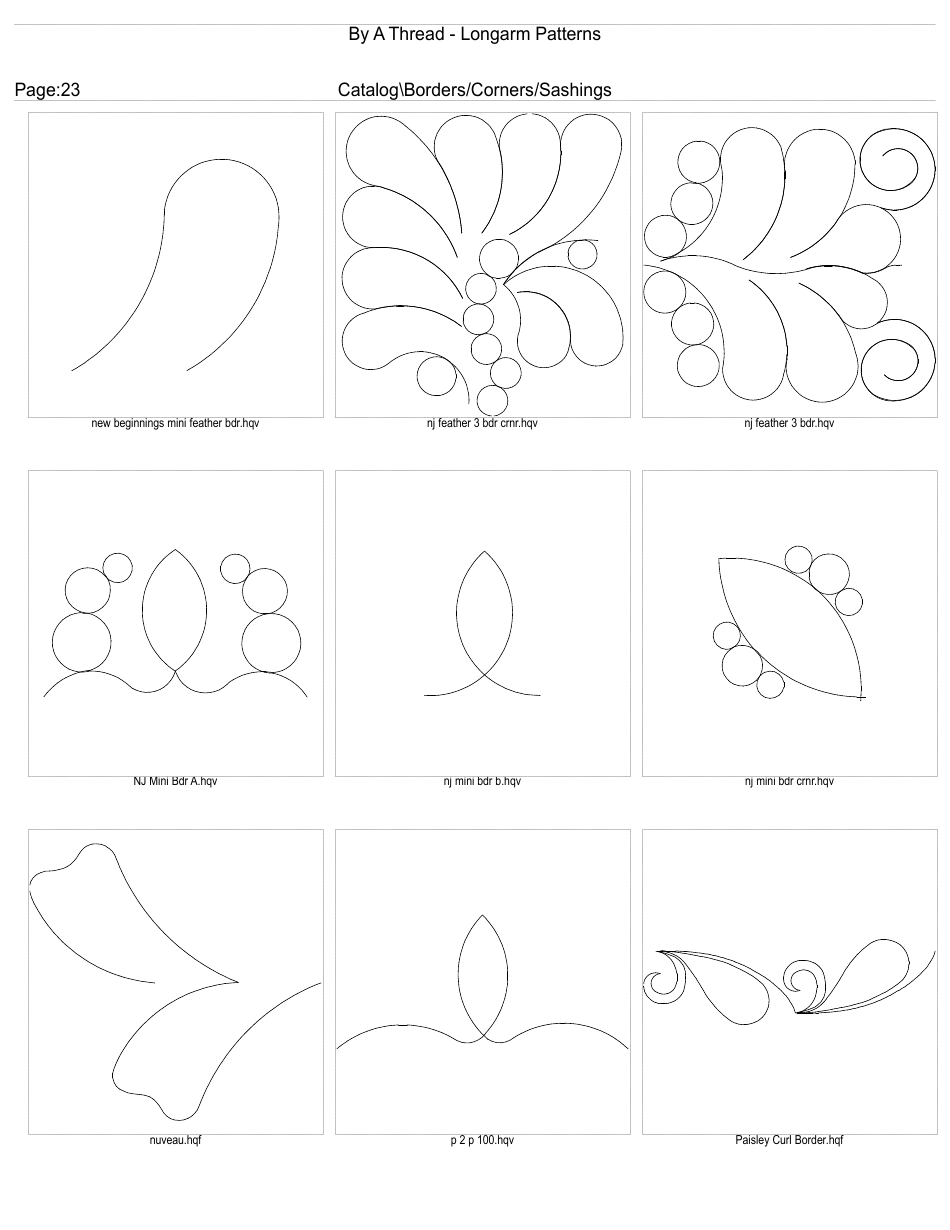 By A Thread - Longarm Patterns

Page:23

Catalog\Borders/Corners/Sashings

new beginnings mini feather bdr.hqv

nj feather 3 bdr crnr.hqv

nj feather 3 bdr.hqv

NJ Mini Bdr A.hqv

nj mini bdr b.hqv

nj mini bdr crnr.hqv

nuveau.hqf

p 2 p 100.hqv

Paisley Curl Border.hqf