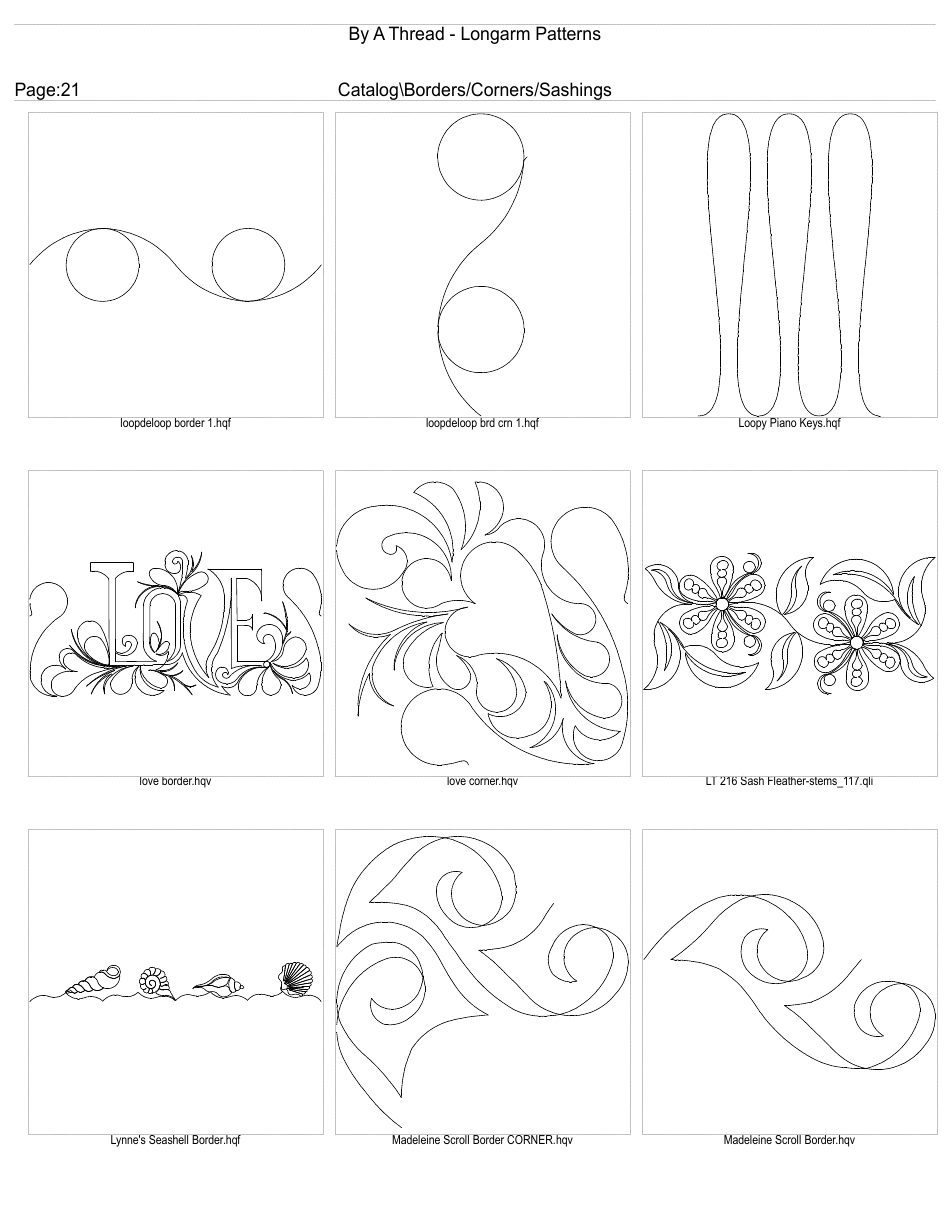 By A Thread - Longarm Patterns

Page:21

Catalog\Borders/Corners/Sashings

loopdeloop border 1.hqf

loopdeloop brd crn 1.hqf

Loopy Piano Keys.hqf

LOVE

love border.hqv

love corner.hqv

LT 216 Sash Fleather-stems_117.qli

Lynne's Seashell Border.hqf

Madeleine Scroll Border CORNER.hqv

Madeleine Scroll Border.hqv