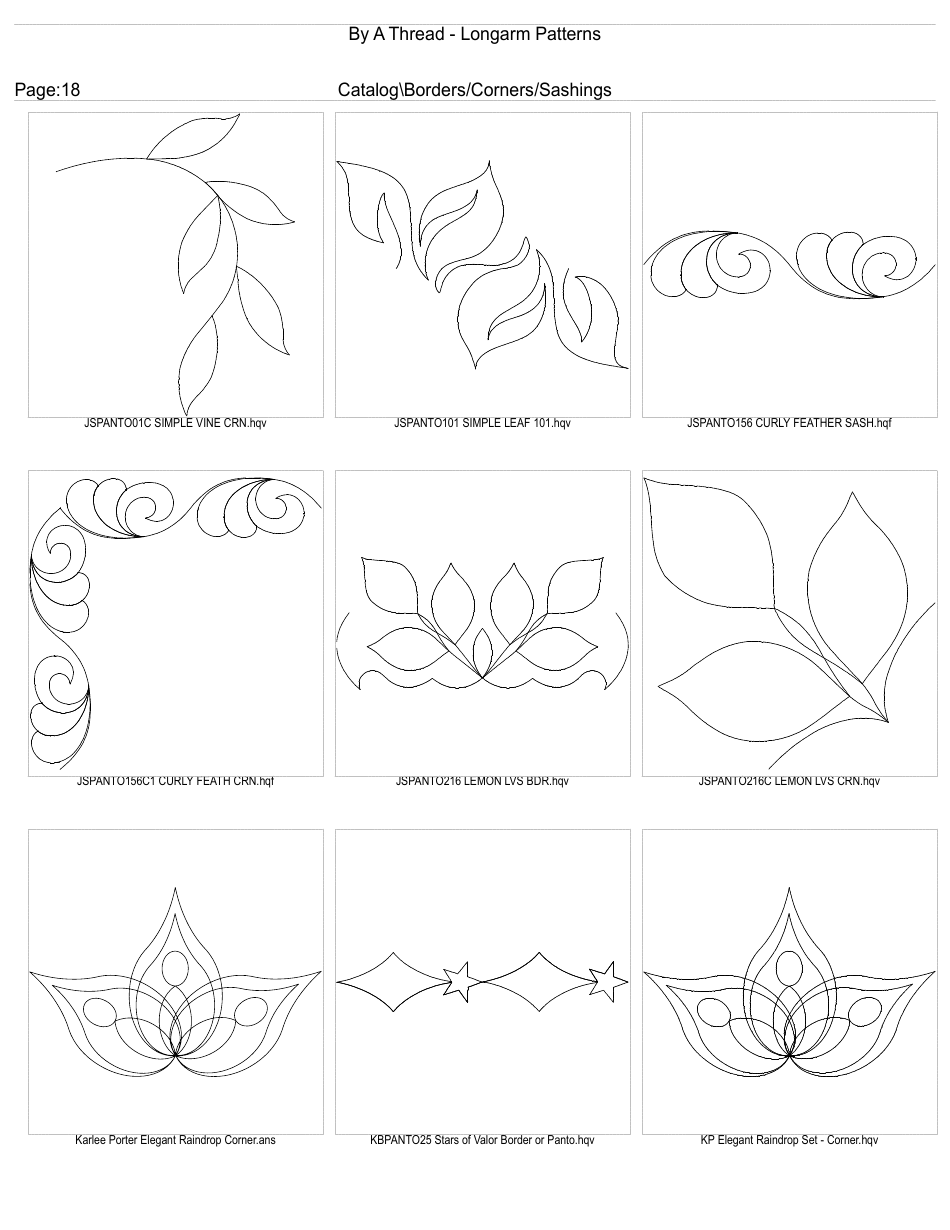 By A Thread - Longarm Patterns

Page:18

Catalog\Borders/Corners/Sashings

JSPANTO01C SIMPLE VINE CRN.hqv

JSPANTO101 SIMPLE LEAF 101.hqv

JSPANTO156 CURLY FEATHER SASH.hqf

JSPANTO156C1 CURLY FEATH CRN.hqf

JSPANTO216 LEMON LVS BDR.hqv

JSPANTO216C LEMON LVS CRN.hqv

Karlee Porter Elegant Raindrop Corner.ans

KBPANTO25 Stars of Valor Border or Panto.hqv

KP Elegant Raindrop Set - Corner.hqv