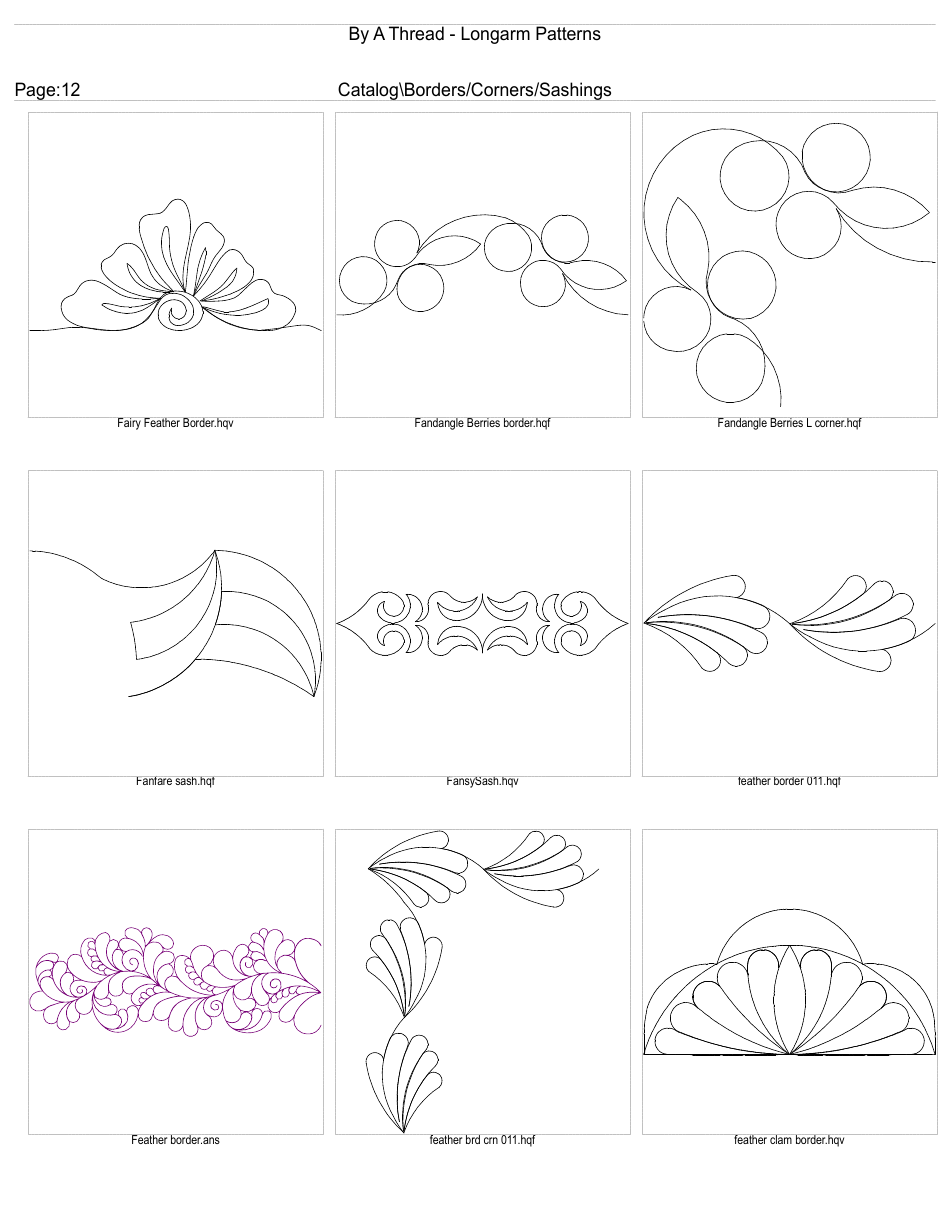 By A Thread - Longarm Patterns

Page:12

Catalog\Borders/Corners/Sashings

Fairy Feather Border.hqv

Fandangle Berries border.hqf

Fandangle Berries L corner.hqf

Fanfare sash.hqf

FansySash.hqv

feather border 011.hqf

Feather border.ans

feather brd crn 011.hqf

feather clam border.hqv