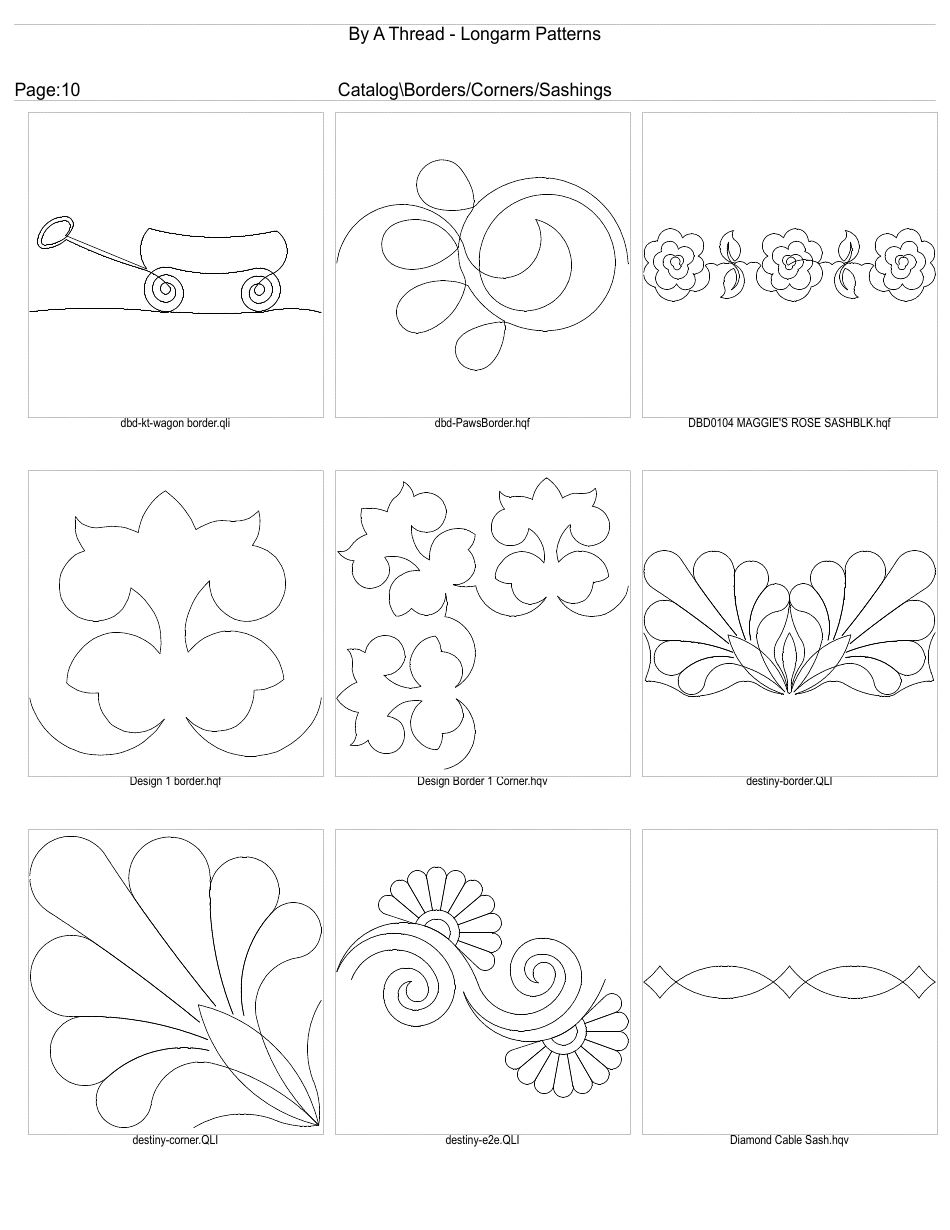 By A Thread - Longarm Patterns

Page:10

Catalog\Borders/Corners/Sashings

dbd-kt-wagon border.qli

dbd-PawsBorder.hqf

DBD0104 MAGGIE'S ROSE SASHBLK.hqf

Design 1 border.hqf

Design Border 1 Corner.hqv

destiny-border.QLI

destiny-corner.QLI

destiny-e2e.QLI

Diamond Cable Sash.hqv