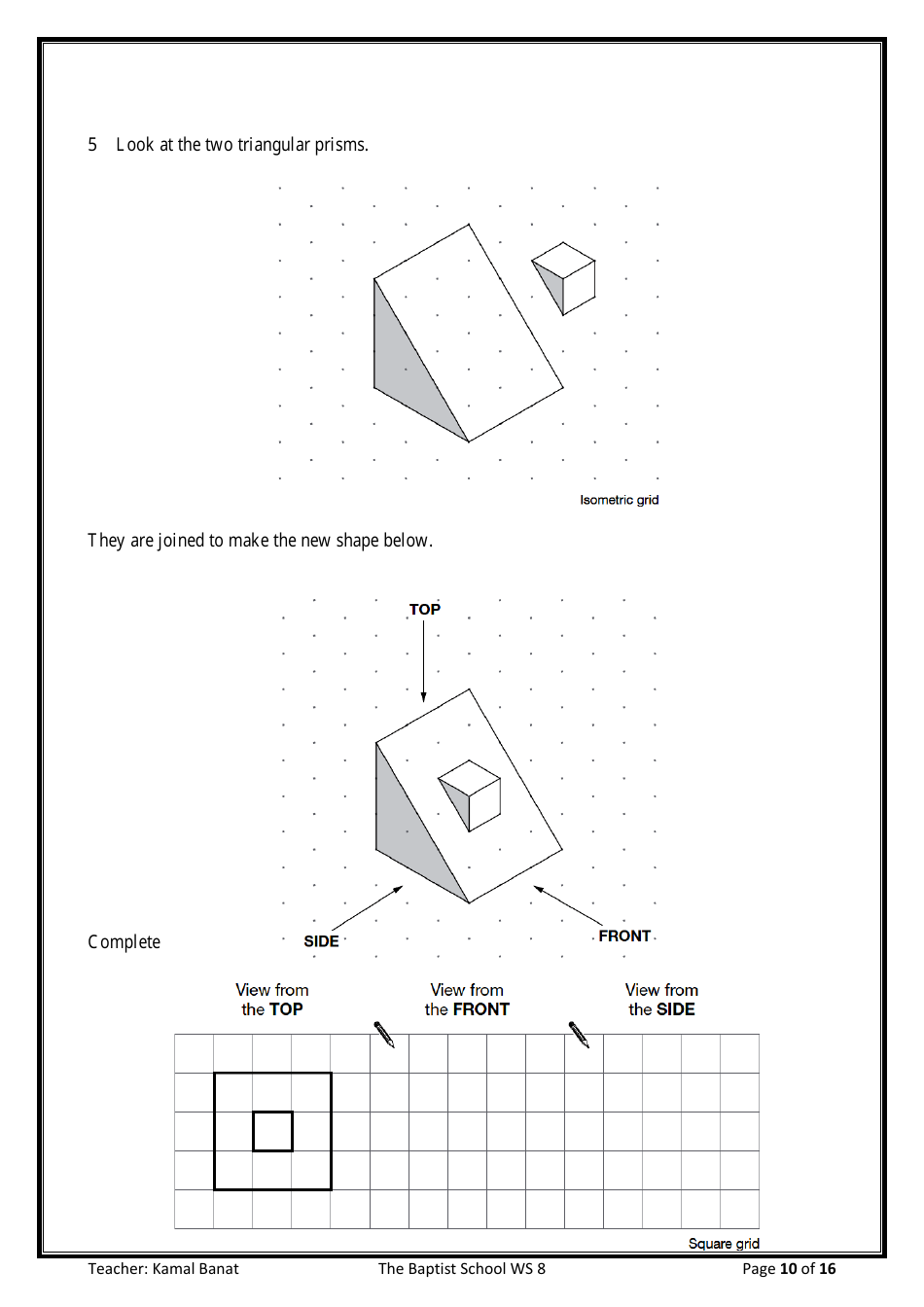 5 Look at the two triangular prisms.

Isometric grid

They are joined to make the new shape below.

TOP

SIDE

FRONT

Complete

View from the TOP

View from the FRONT

View from the SIDE

Square grid

Teacher: Kamal Banat The Baptist School WS 8 Page 10 of 16