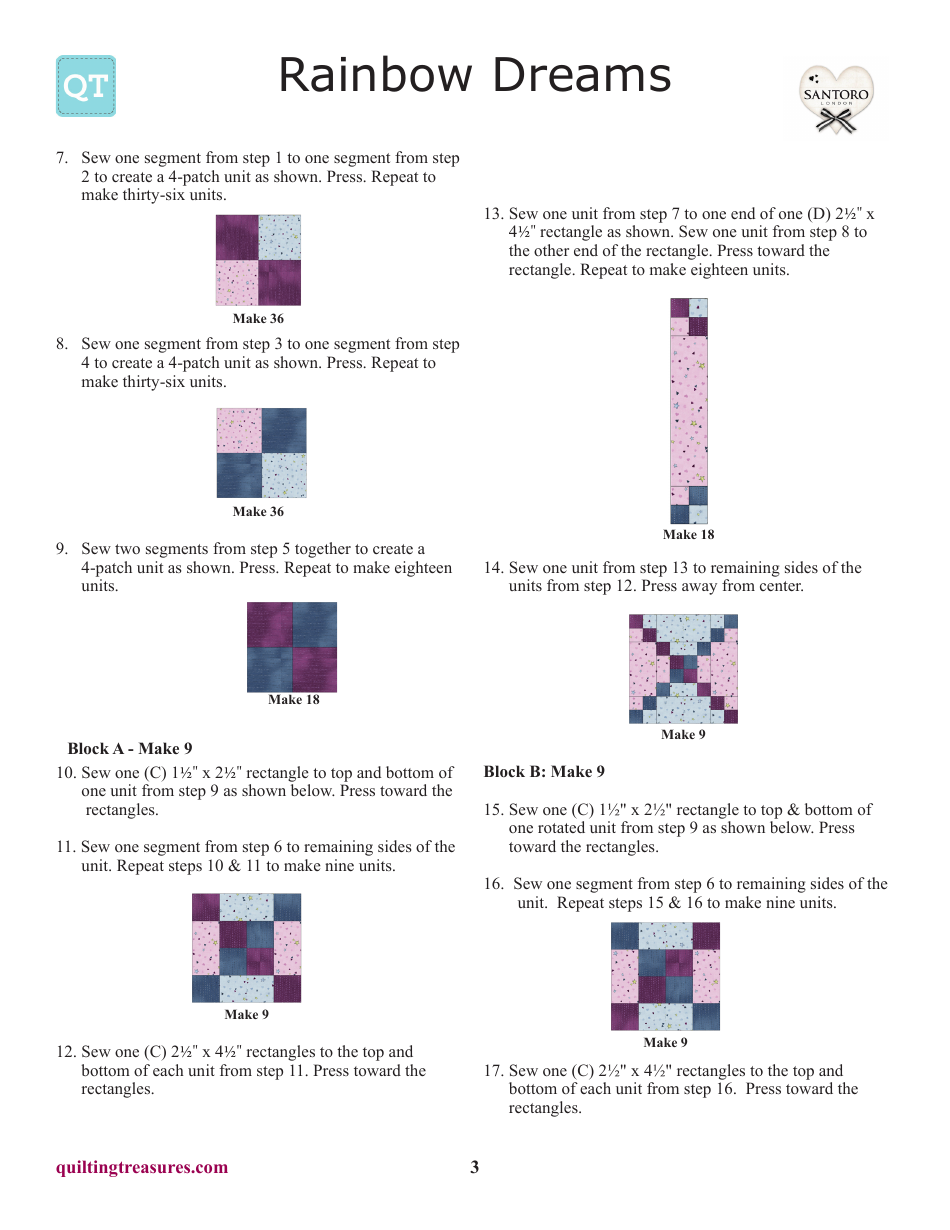 QT

Rainbow Dreams

SANTORO
LONDON

7. Sew one segment from step 1 to one segment from step 2 to create a 4-patch unit as shown. Press. Repeat to make thirty-six units.

Make 36

8. Sew one segment from step 3 to one segment from step 4 to create a 4-patch unit as shown. Press. Repeat to make thirty-six units.

Make 36

9. Sew two segments from step 5 together to create a 4-patch unit as shown. Press. Repeat to make eighteen units.

Make 18

Block A - Make 9

10. Sew one (C) 1½" x 2½" rectangle to top and bottom of one unit from step 9 as shown below. Press toward the rectangles.

11. Sew one segment from step 6 to remaining sides of the unit. Repeat steps 10 & 11 to make nine units.

Make 9

12. Sew one (C) 2½" x 4½" rectangles to the top and bottom of each unit from step 11. Press toward the rectangles.

13. Sew one unit from step 7 to one end of one (D) 2½" x 4½" rectangle as shown. Sew one unit from step 8 to the other end of the rectangle. Press toward the rectangle. Repeat to make eighteen units.

Make 18

14. Sew one unit from step 13 to remaining sides of the units from step 12. Press away from center.

Make 9

Block B: Make 9

15. Sew one (C) 1½" x 2½" rectangle to top & bottom of one rotated unit from step 9 as shown below. Press toward the rectangles.

16. Sew one segment from step 6 to remaining sides of the unit. Repeat steps 15 & 16 to make nine units.

Make 9

17. Sew one (C) 2½" x 4½" rectangles to the top and bottom of each unit from step 16. Press toward the rectangles.

quiltingtreasures.com

3