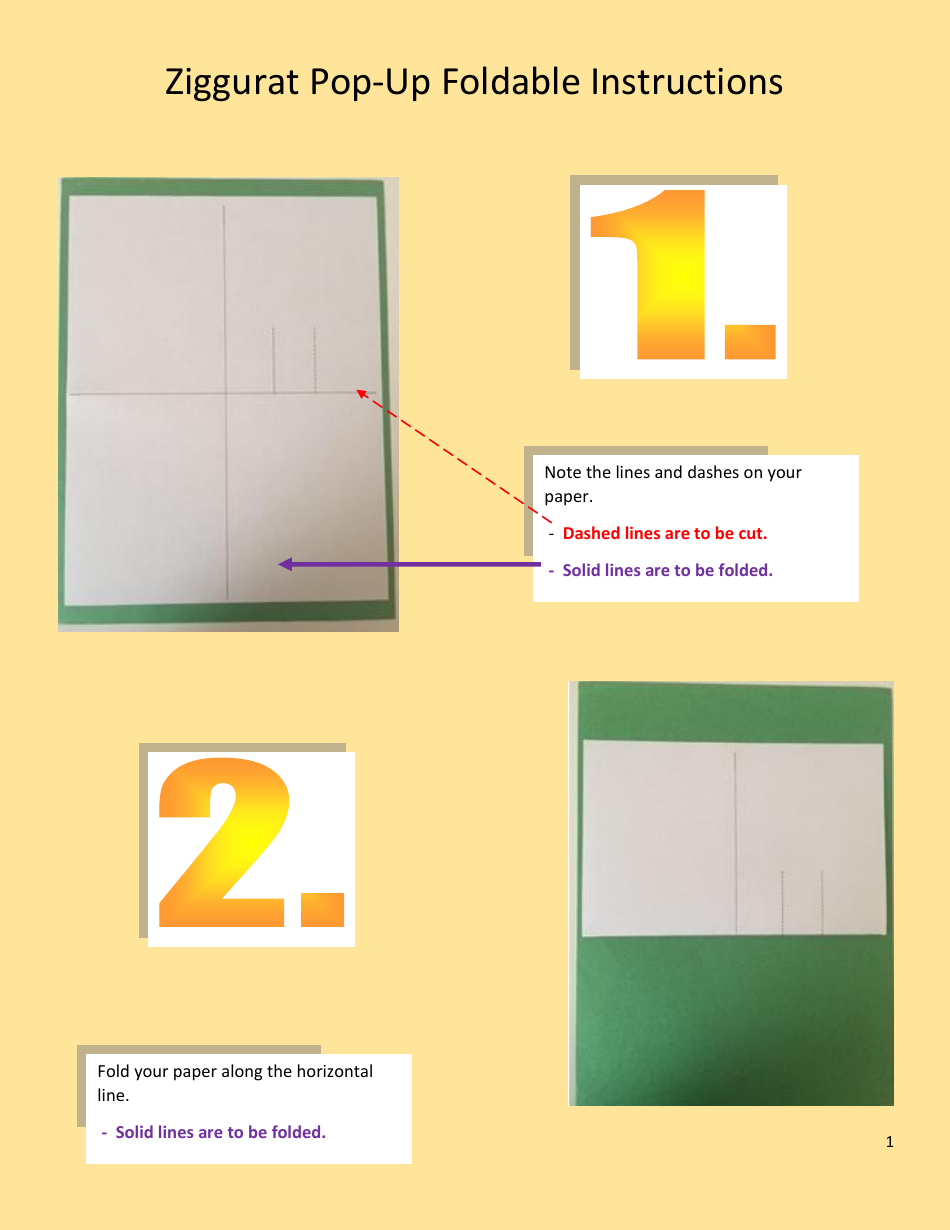 Ziggurat Pop-Up Foldable Instructions

1.

Note the lines and dashes on your paper.

- Dashed lines are to be cut.

- Solid lines are to be folded.

2.

Fold your paper along the horizontal line.

- Solid lines are to be folded.

1