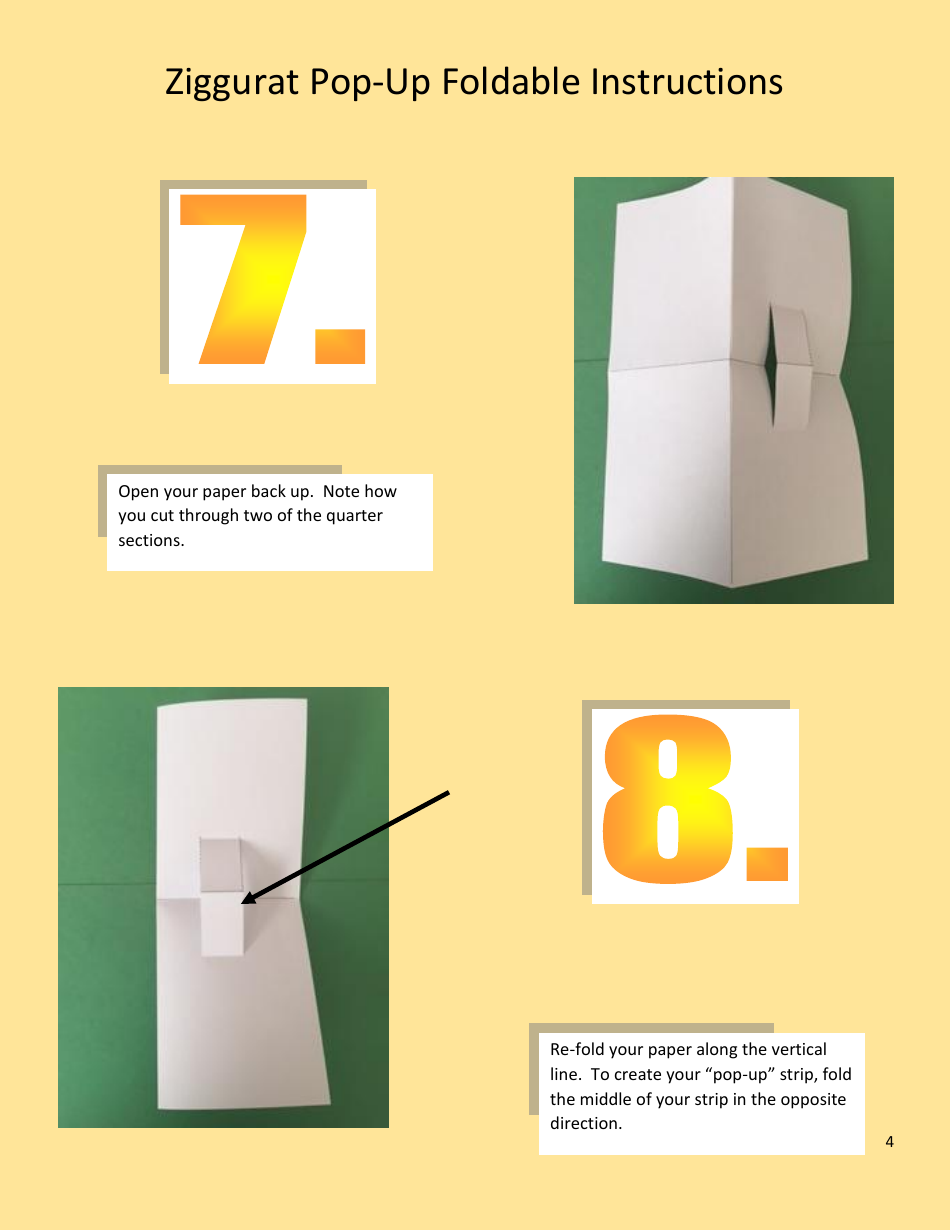 Ziggurat Pop-Up Foldable Instructions

7.

Open your paper back up. Note how you cut through two of the quarter sections.

8.

Re-fold your paper along the vertical line. To create your “pop-up” strip, fold the middle of your strip in the opposite direction.

4