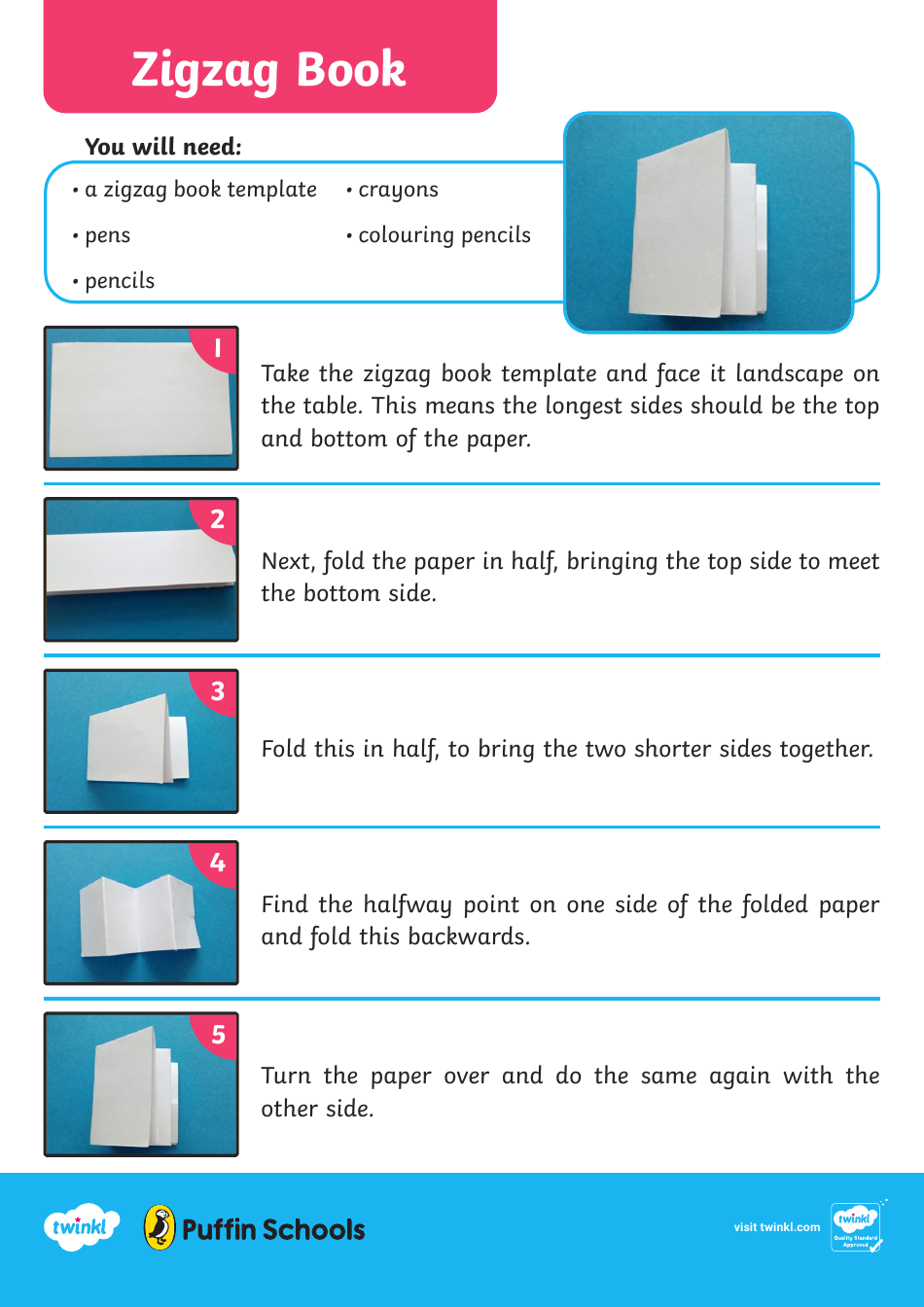 Zigzag Book

You will need:

• a zigzag book template
• pens
• pencils
• crayons
• colouring pencils

1

Take the zigzag book template and face it landscape on the table. This means the longest sides should be the top and bottom of the paper.

2

Next, fold the paper in half, bringing the top side to meet the bottom side.

3

Fold this in half, to bring the two shorter sides together.

4

Find the halfway point on one side of the folded paper and fold this backwards.

5

Turn the paper over and do the same again with the other side.

twinkl Puffin Schools

visit twinkl.com

twinkl Quality Standard Approved