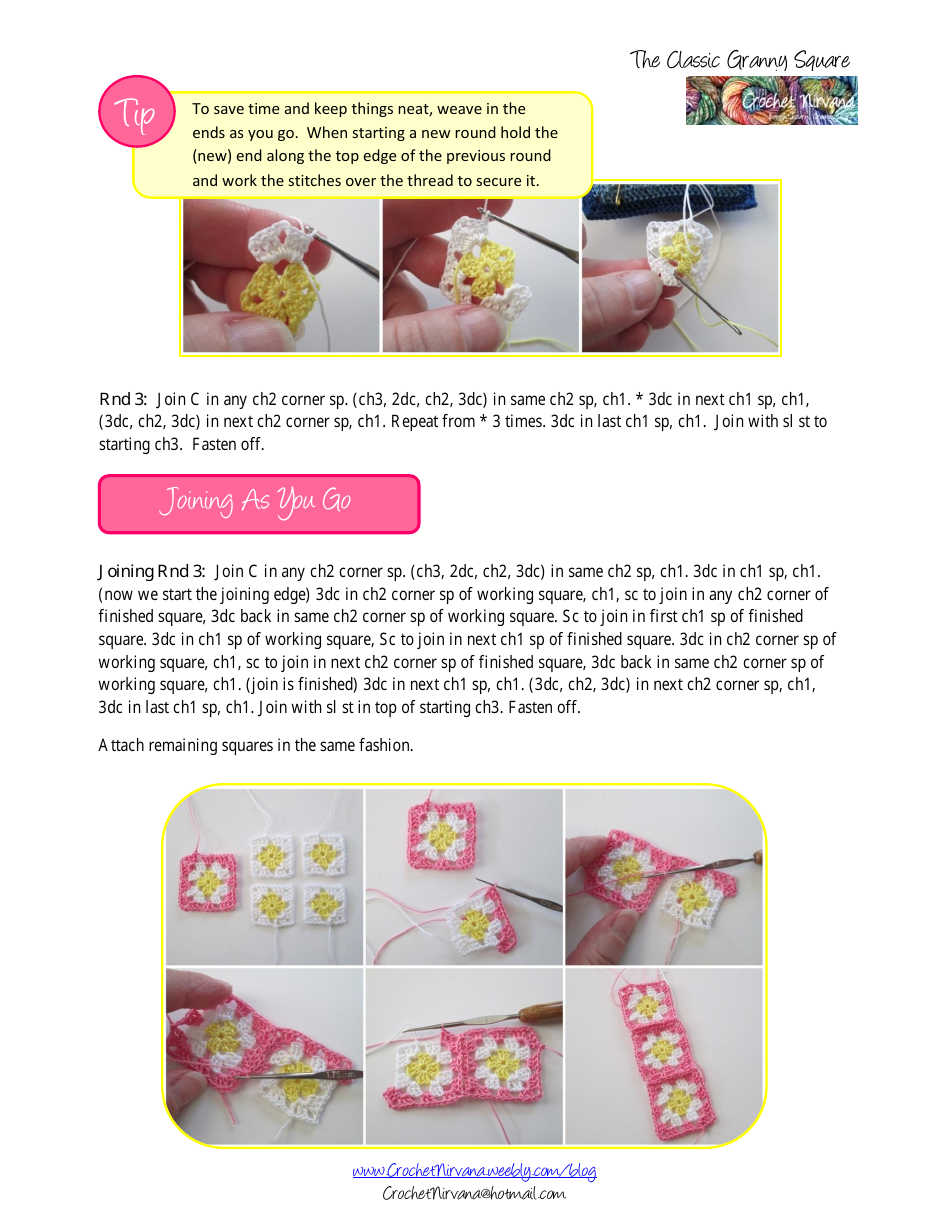 The Classic Granny Square

Crochet Nirvana

Tip

To save time and keep things neat, weave in the ends as you go. When starting a new round hold the (new) end along the top edge of the previous round and work the stitches over the thread to secure it.

Rnd 3: Join C in any ch2 corner sp. (ch3, 2dc, ch2, 3dc) in same ch2 sp, ch1. * 3dc in next ch1 sp, ch1, (3dc, ch2, 3dc) in next ch2 corner sp, ch1. Repeat from * 3 times. 3dc in last ch1 sp, ch1. Join with sl st to starting ch3. Fasten off.

Joining As You Go

Joining Rnd 3: Join C in any ch2 corner sp. (ch3, 2dc, ch2, 3dc) in same ch2 sp, ch1. 3dc in ch1 sp, ch1. (now we start the joining edge) 3dc in ch2 corner sp of working square, ch1, sc to join in any ch2 corner of finished square, 3dc back in same ch2 corner sp of working square. Sc to join in first ch1 sp of finished square. 3dc in ch1 sp of working square, Sc to join in next ch1 sp of finished square. 3dc in ch2 corner sp of working square, ch1, sc to join in next ch2 corner sp of finished square, 3dc back in same ch2 corner sp of working square, ch1. (join is finished) 3dc in next ch1 sp, ch1. (3dc, ch2, 3dc) in next ch2 corner sp, ch1, 3dc in last ch1 sp, ch1. Join with sl st in top of starting ch3. Fasten off.

Attach remaining squares in the same fashion.

www.CrochetNirvana.weebly.com/blog
CrochetNirvana@hotmail.com