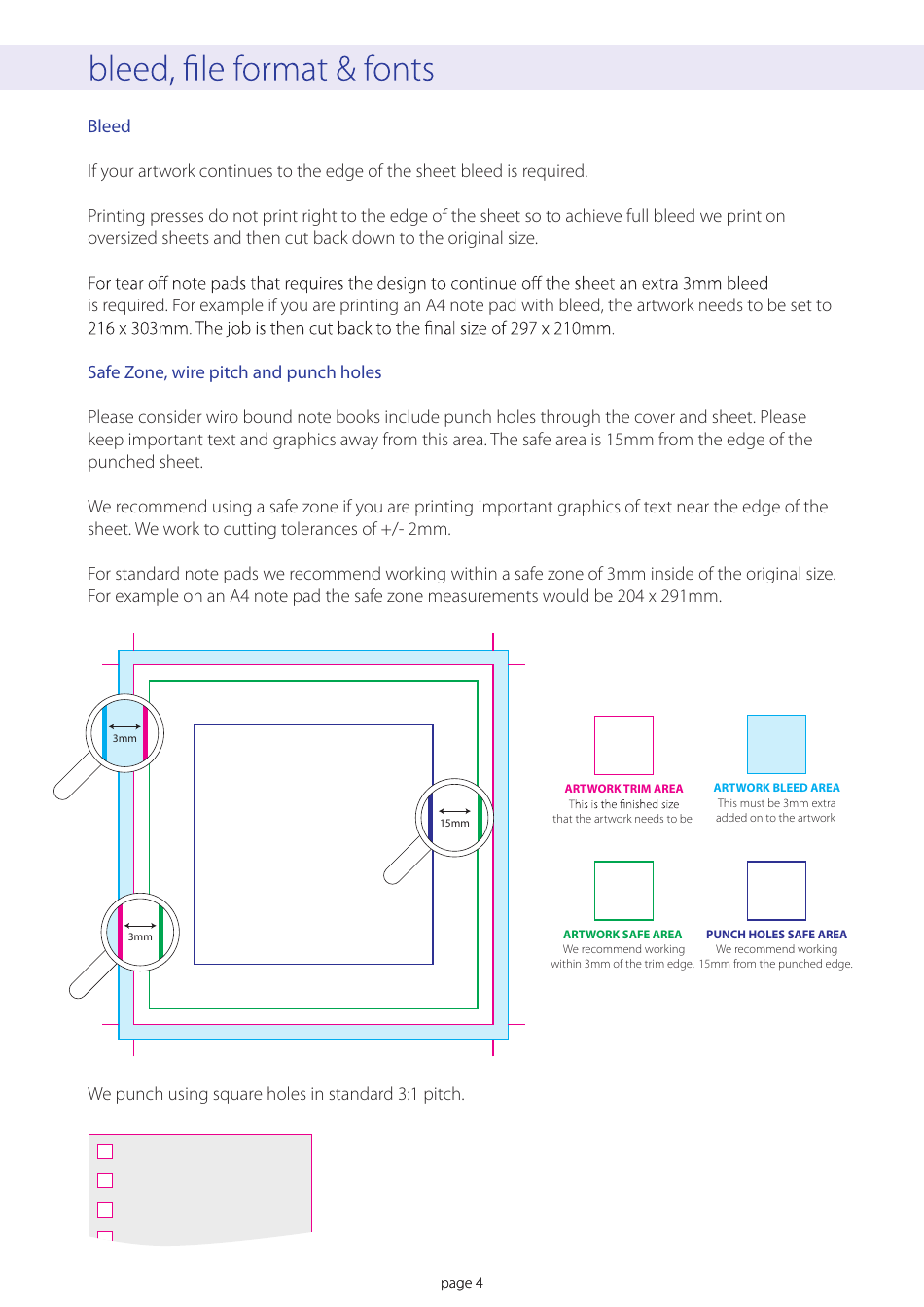 bleed, file format & fonts

Bleed

If your artwork continues to the edge of the sheet bleed is required.

Printing presses do not print right to the edge of the sheet so to achieve full bleed we print on oversized sheets and then cut back down to the original size.

For tear off note pads that requires the design to continue off the sheet an extra 3mm bleed is required. For example if you are printing an A4 note pad with bleed, the artwork needs to be set to 216 x 303mm. The job is then cut back to the final size of 297 x 210mm.

Safe Zone, wire pitch and punch holes

Please consider wiro bound note books include punch holes through the cover and sheet. Please keep important text and graphics away from this area. The safe area is 15mm from the edge of the punched sheet.

We recommend using a safe zone if you are printing important graphics of text near the edge of the sheet. We work to cutting tolerances of +/- 2mm.

For standard note pads we recommend working within a safe zone of 3mm inside of the original size. For example on an A4 note pad the safe zone measurements would be 204 x 291mm.

3mm

15mm

3mm

ARTWORK TRIM AREA
This is the finished size that the artwork needs to be

ARTWORK BLEED AREA
This must be 3mm extra added on to the artwork

ARTWORK SAFE AREA
We recommend working within 3mm of the trim edge.

PUNCH HOLES SAFE AREA
We recommend working 15mm from the punched edge.

We punch using square holes in standard 3:1 pitch.

page 4