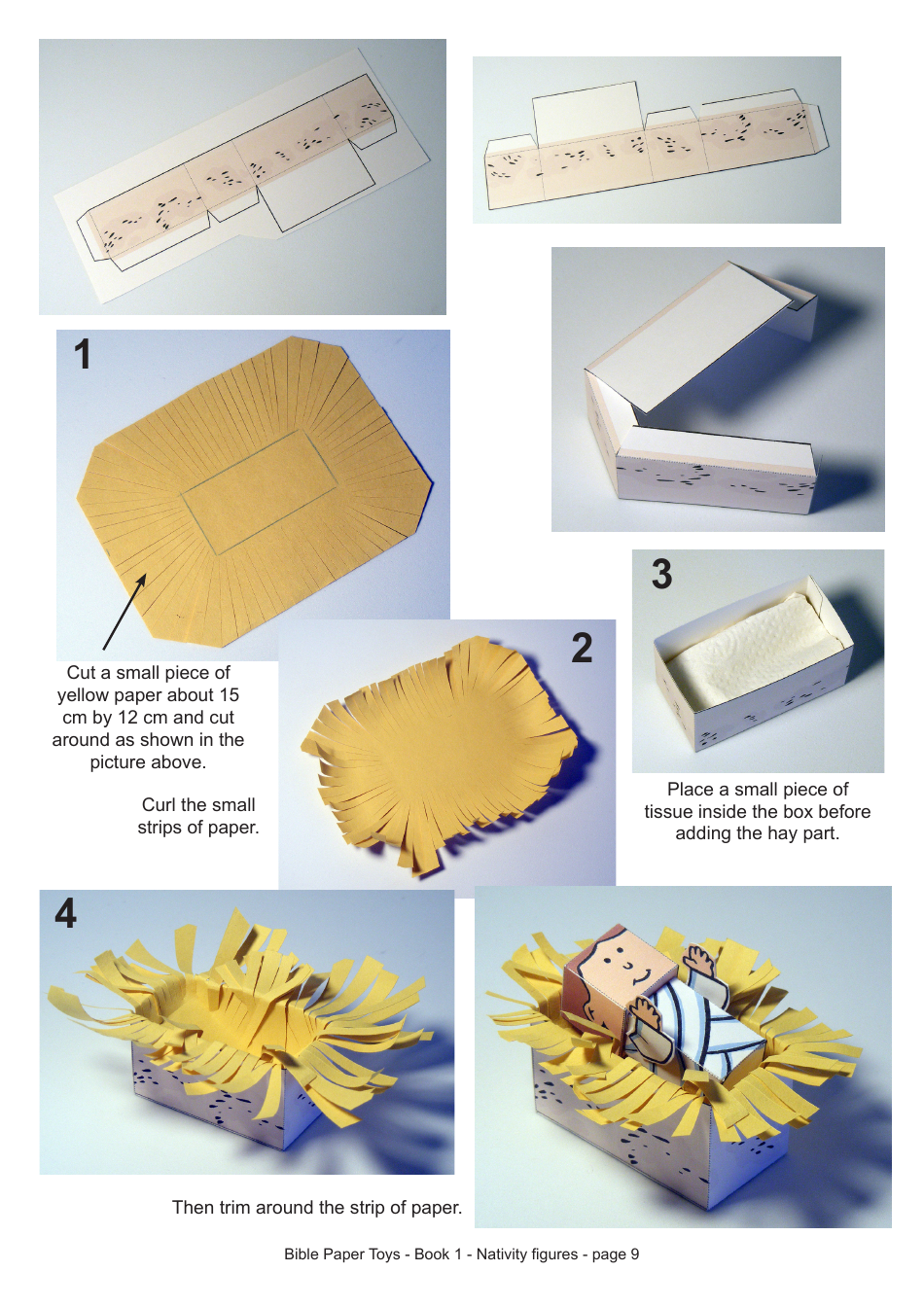 1

Cut a small piece of yellow paper about 15 cm by 12 cm and cut around as shown in the picture above.

Curl the small strips of paper.

2

3

Place a small piece of tissue inside the box before adding the hay part.

4

Then trim around the strip of paper.

Bible Paper Toys - Book 1 - Nativity figures - page 9