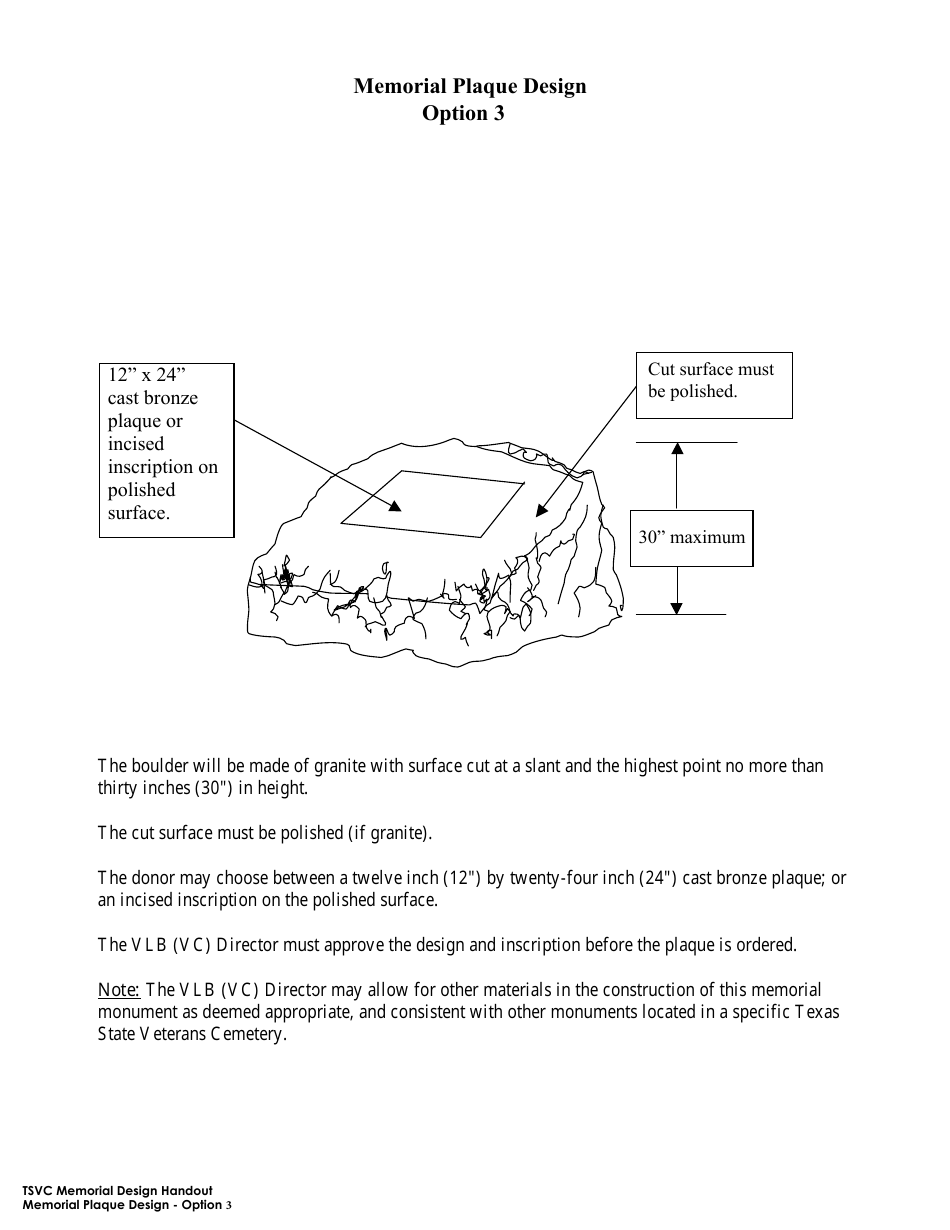 Memorial Plaque Design
Option 3

12” x 24” cast bronze plaque or incised inscription on polished surface.

Cut surface must be polished.

30” maximum

The boulder will be made of granite with surface cut at a slant and the highest point no more than thirty inches (30") in height.

The cut surface must be polished (if granite).

The donor may choose between a twelve inch (12") by twenty-four inch (24") cast bronze plaque; or an incised inscription on the polished surface.

The VLB (VC) Director must approve the design and inscription before the plaque is ordered.

Note: The VLB (VC) Director may allow for other materials in the construction of this memorial monument as deemed appropriate, and consistent with other monuments located in a specific Texas State Veterans Cemetery.

TSVC Memorial Design Handout
Memorial Plaque Design - Option 3